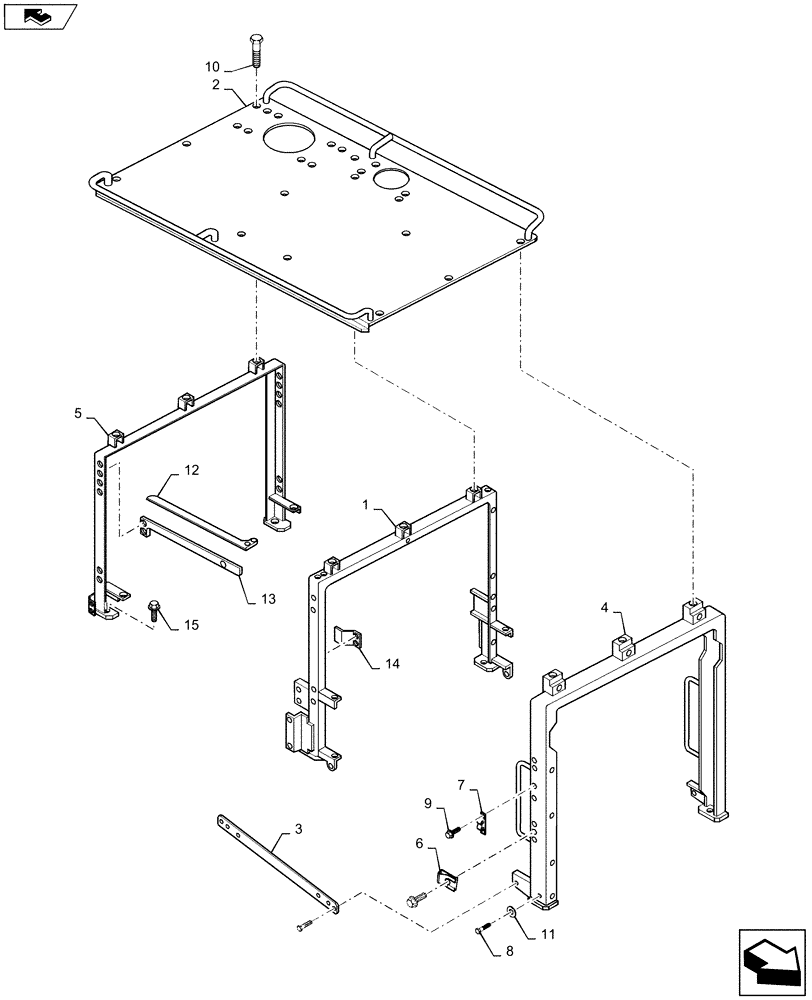 10
2
5
12
13
15
1
14
4
7
9
6
3
8
11