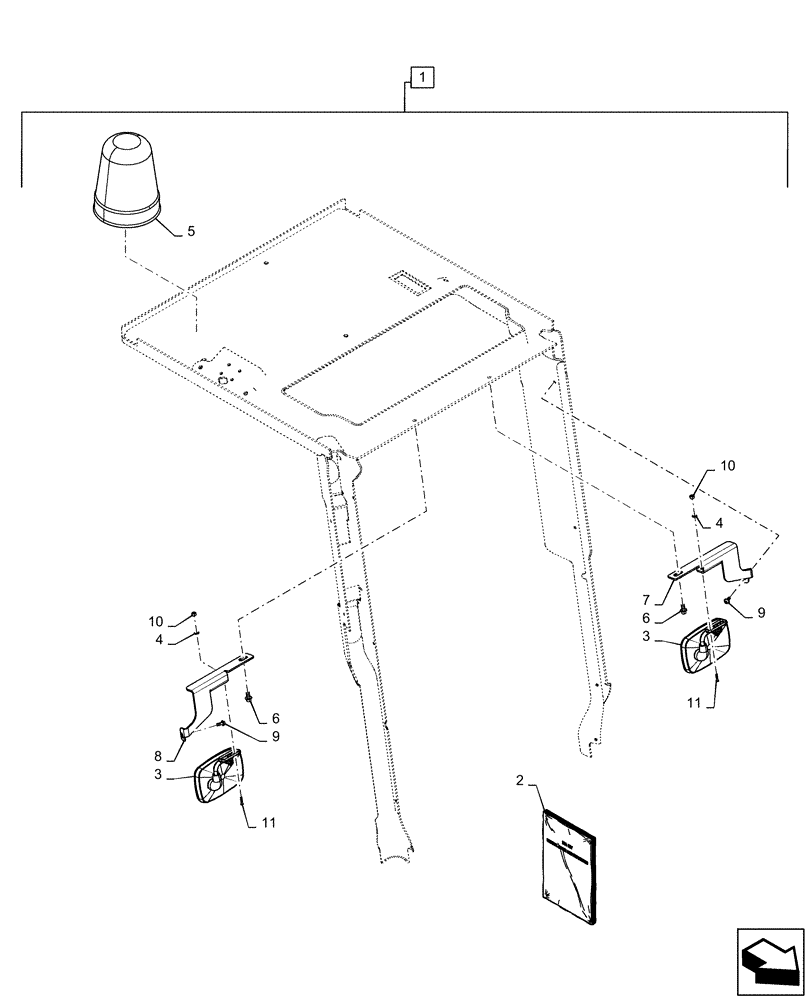 1
5
10
4
7
6
9
3
11
10
4
6
9
8
3
11
2