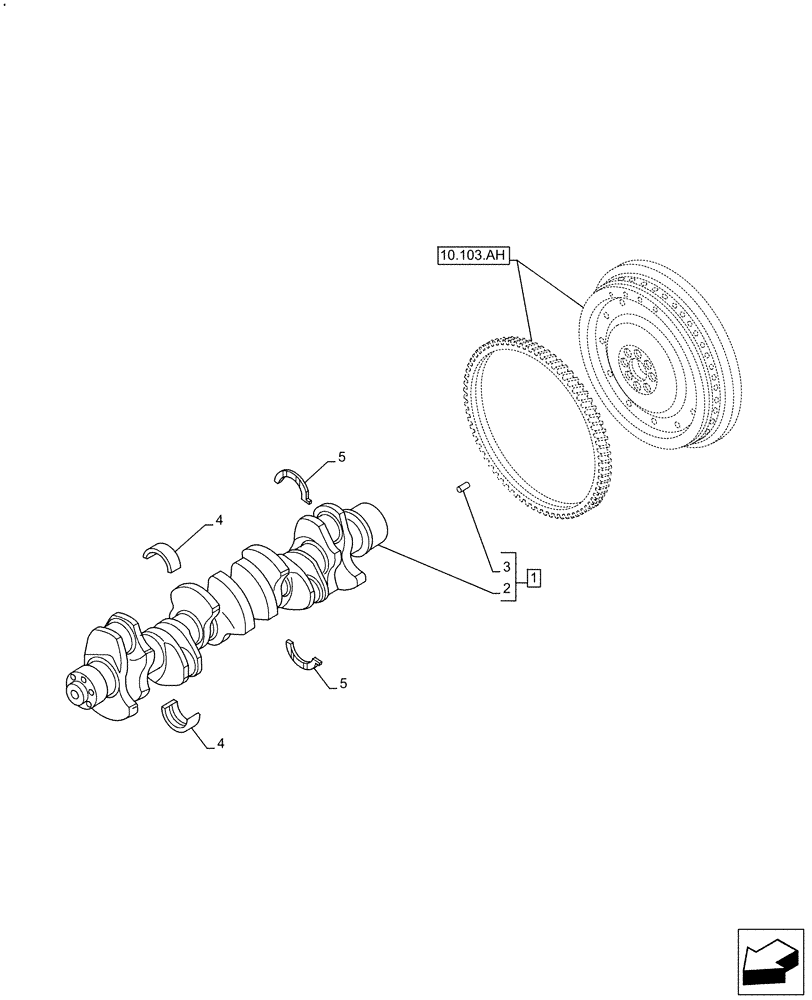 10.103.AH

5

4

3

2

1

5

4