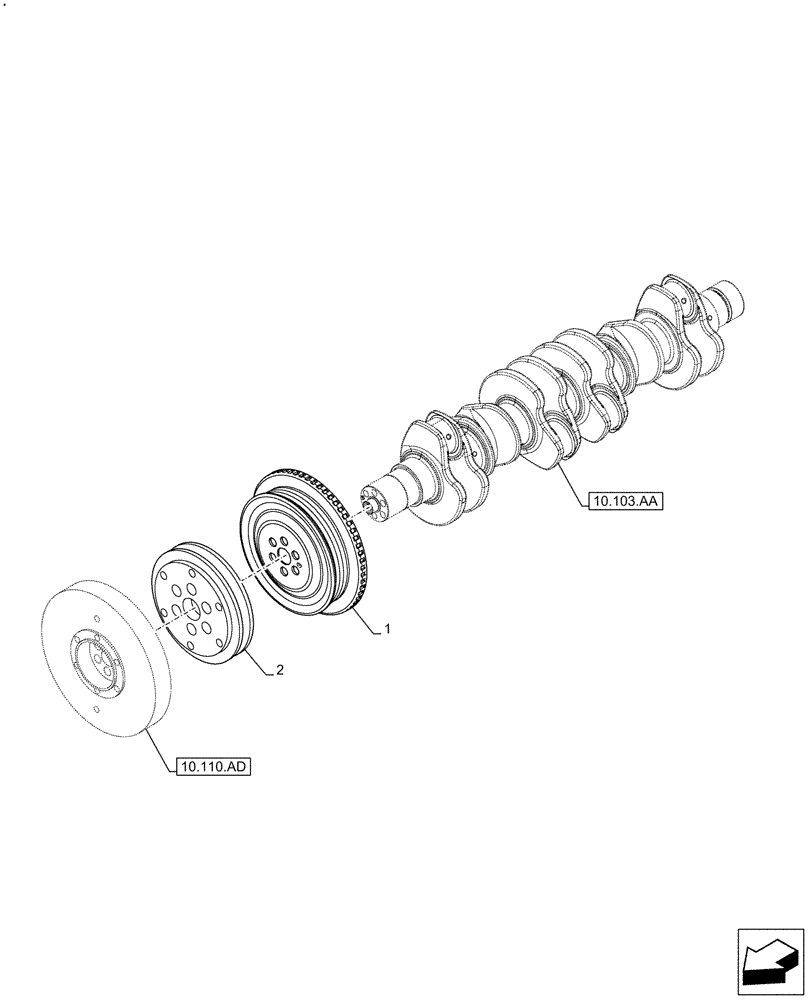 10.103.AA

1

2

10.110.AD