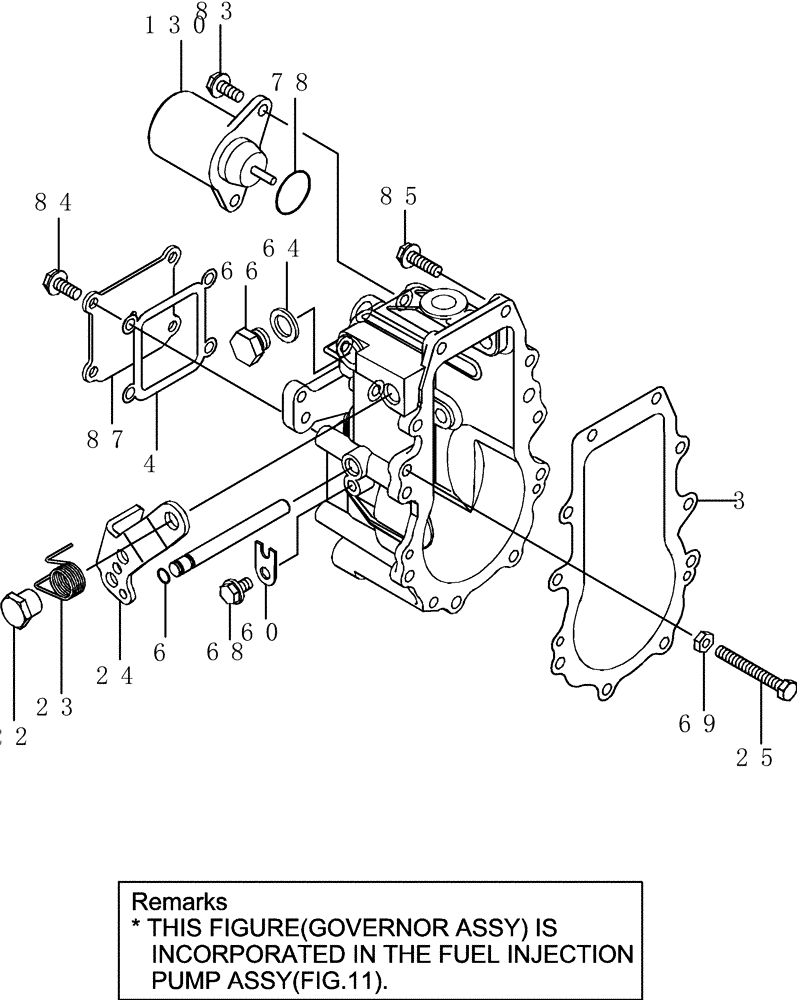 130
83
78
84
85
66
64
87
4
3
24
6
68
60
23
22
69
25

Remarks
* THIS FIGURE(GOVERNOR ASSY) IS INCORPORATED IN THE FUEL INJECTION PUMP ASSY(FIG.11).