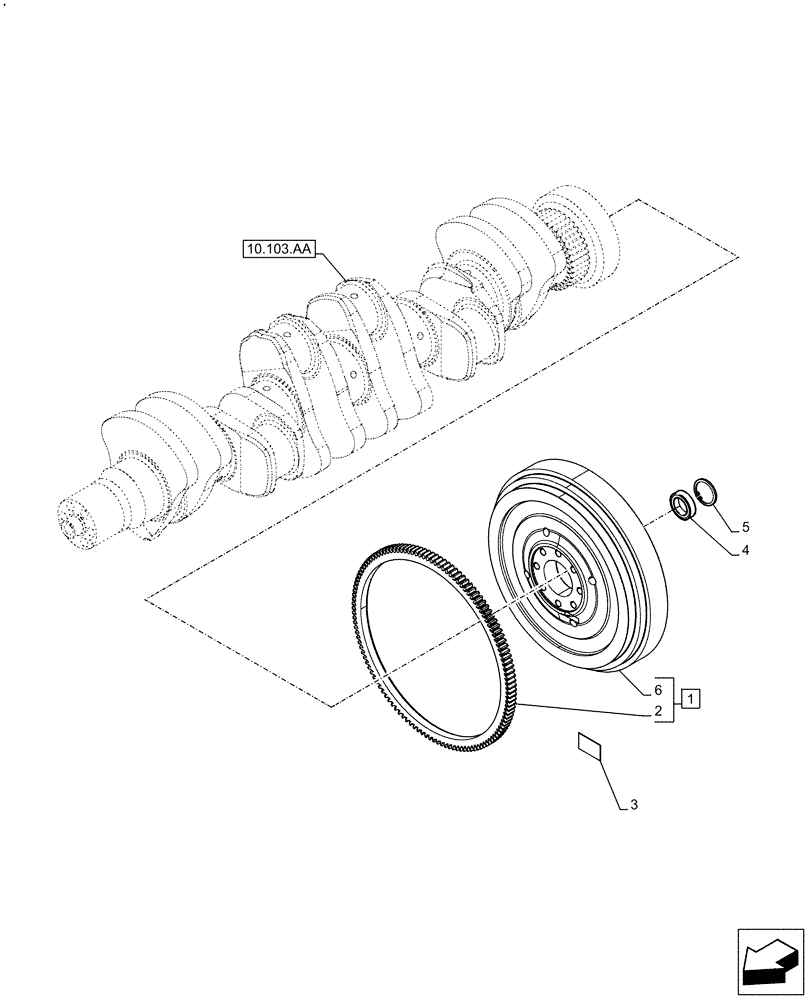 10.103.AA

5

4

6

1

2

3