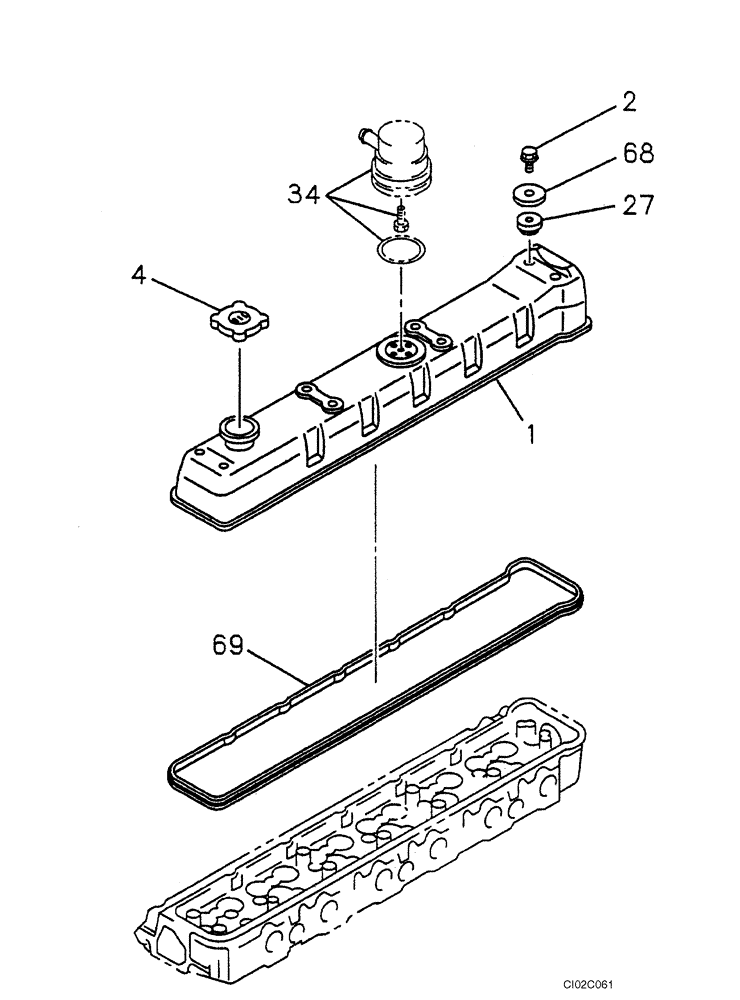 2
68
34
27
4
1
69
CI02C061