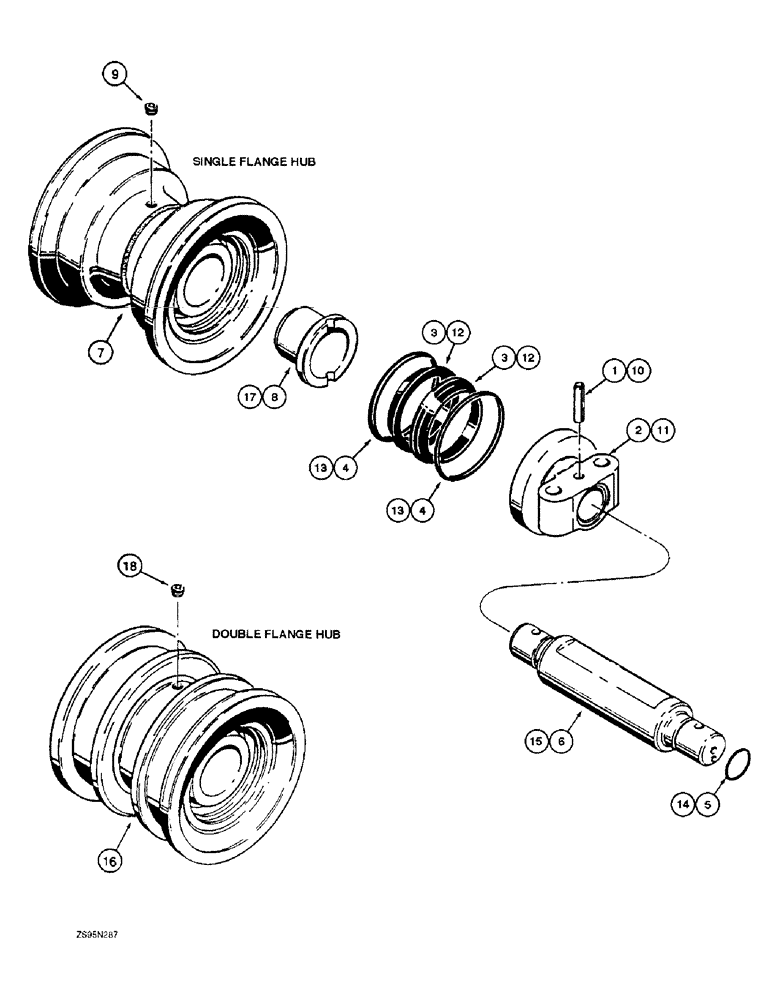 9

SINGLE FLANGE HUB

7

17 8

3 12

3 12

1 10

2 11

13 4

13 4

18

DOUBLE FLANGE HUB

15 6

14 5

16

ZS95N287