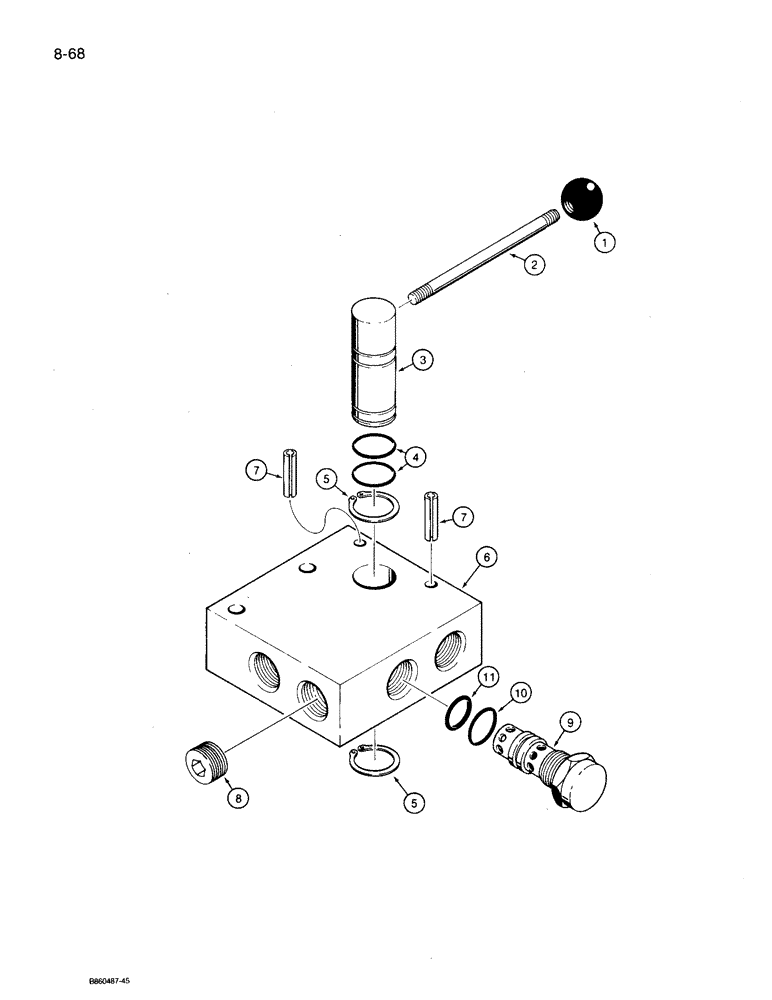 8-68

1
2
3
4
7
5
7
6
11
10
9
8
5

B860487-45