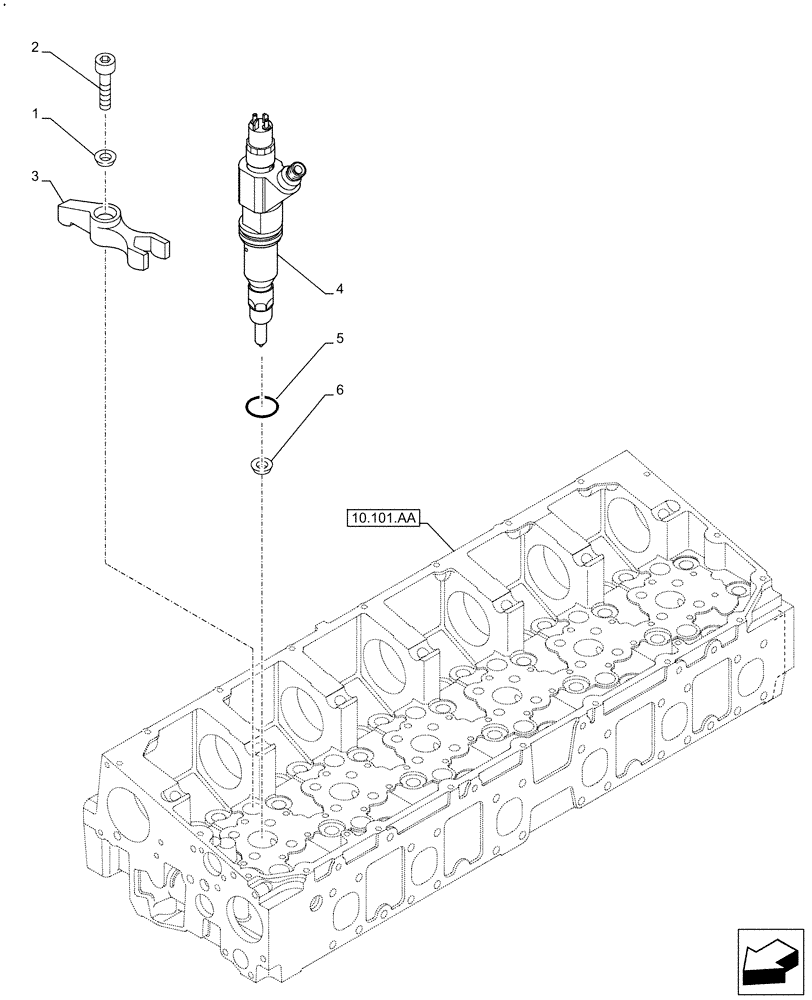 2

1

3

4

5

6

10.101.AA