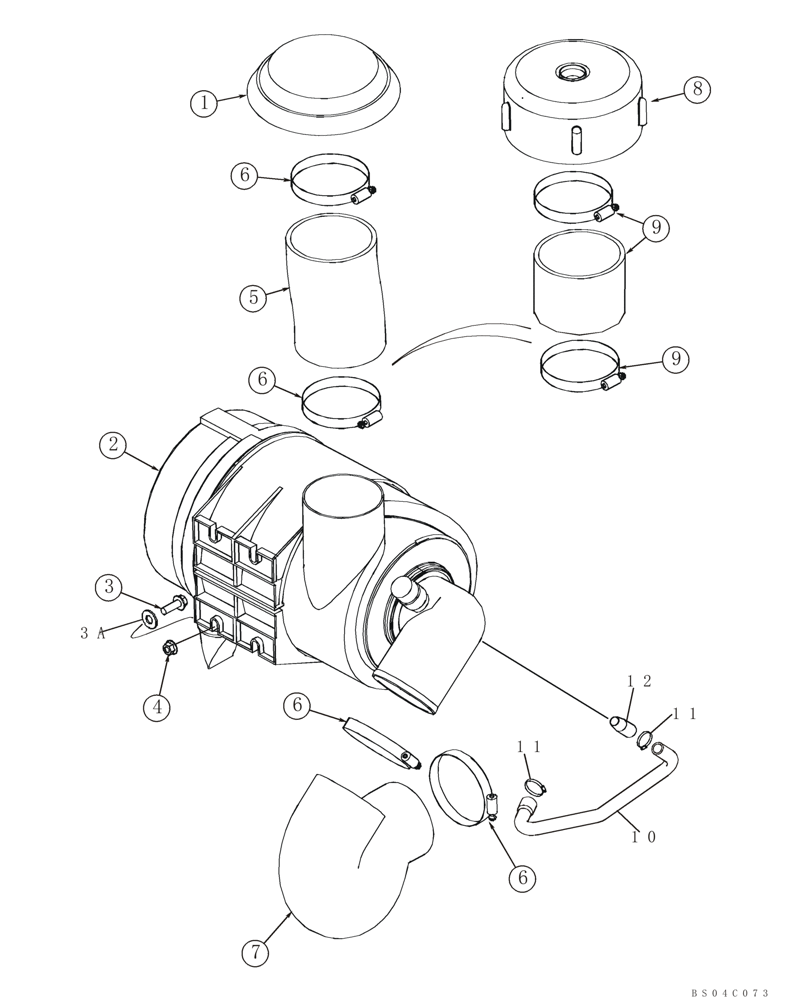 1
8
6
9
5
9
6
2
3
3A
4
6
12
11
11
10
6
7
BS04C073