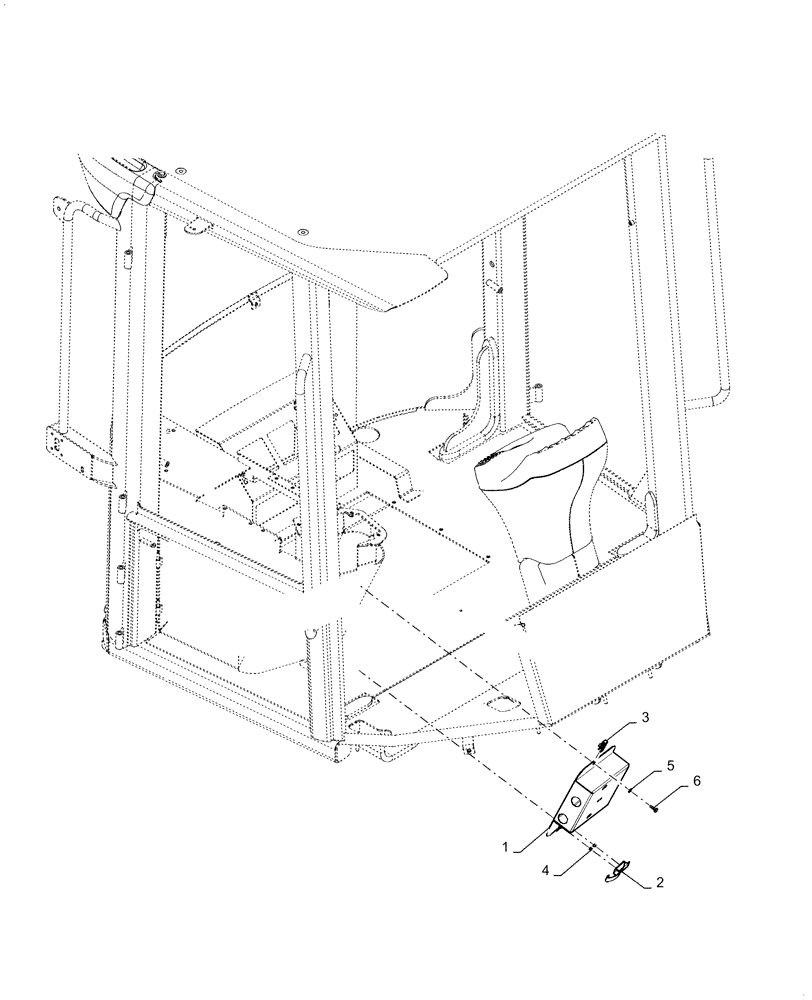 3
5
6
1
4
2