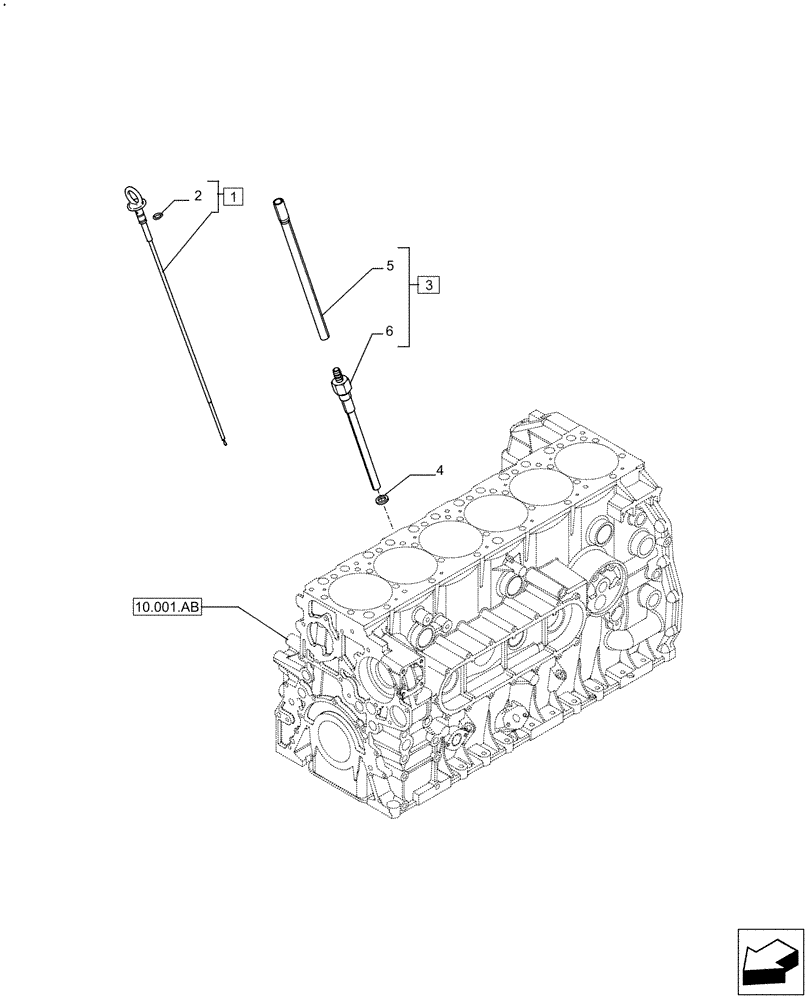 2
1
5
3
6
4
10.001.AB