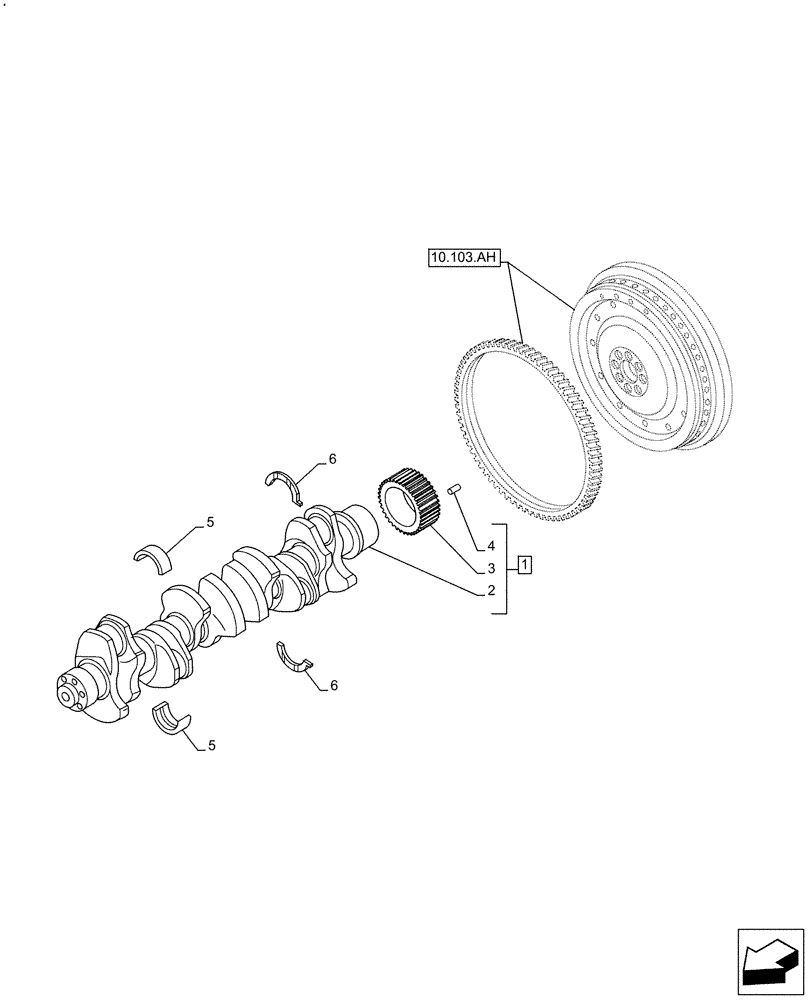 10.103.AH

6

5

4

3

1

2

6

5