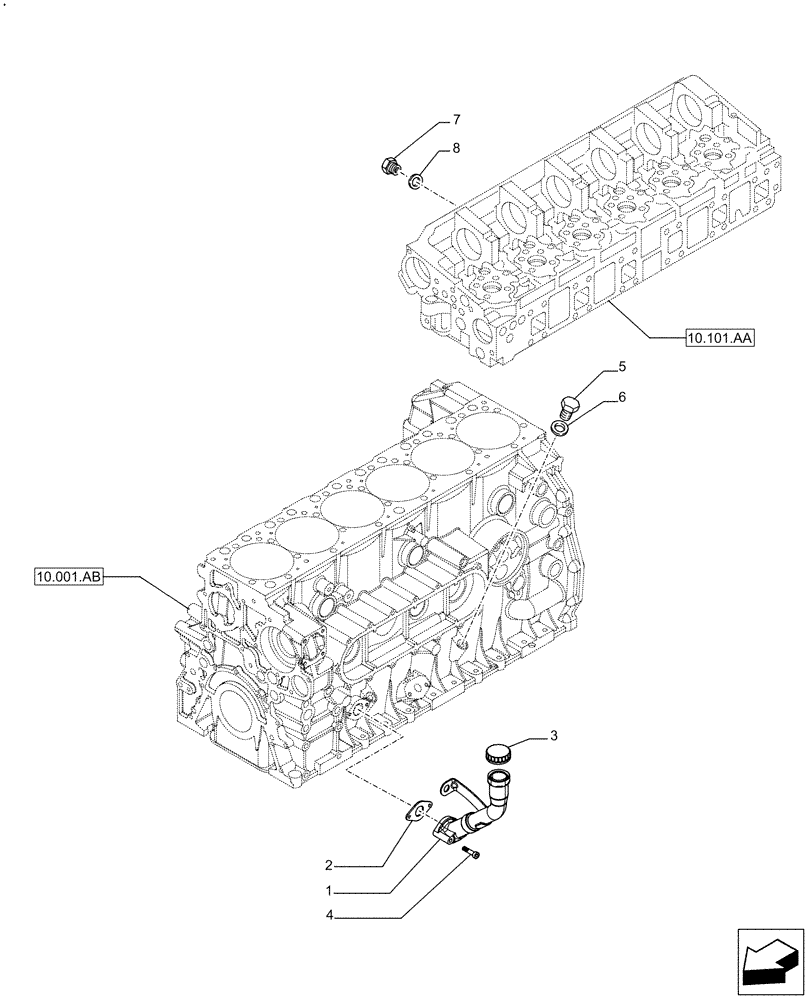 7
8
10.101.AA
5
6
10.001.AB
3
2
1
4