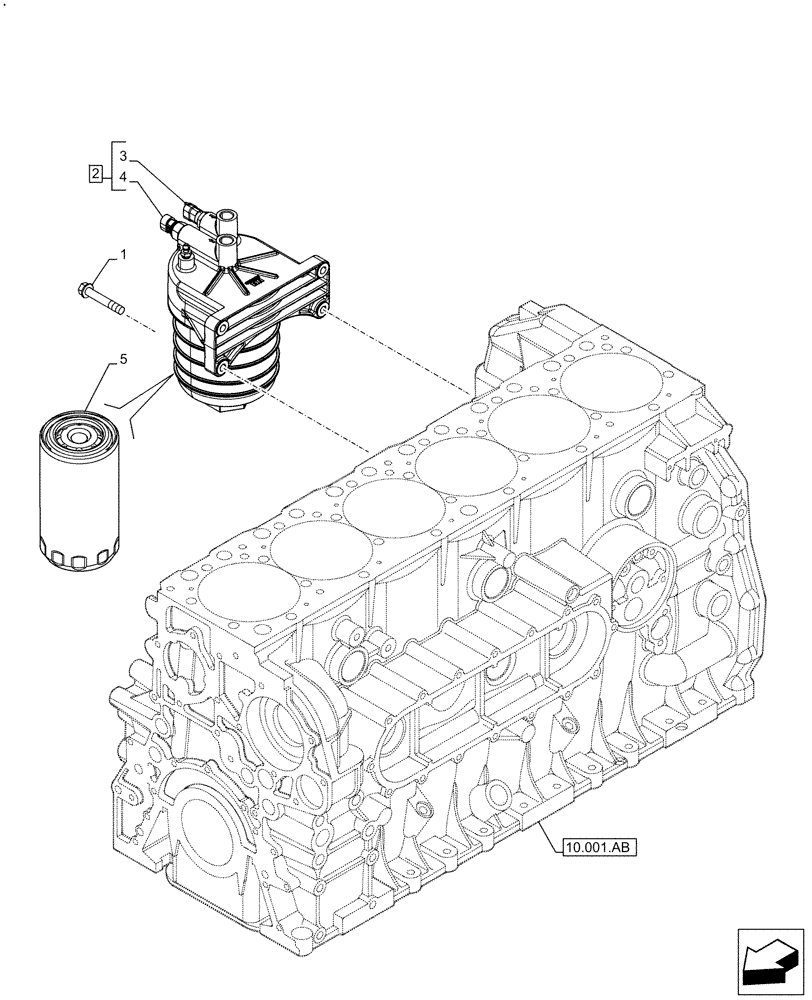 2
3
4
1
5
10.001.AB