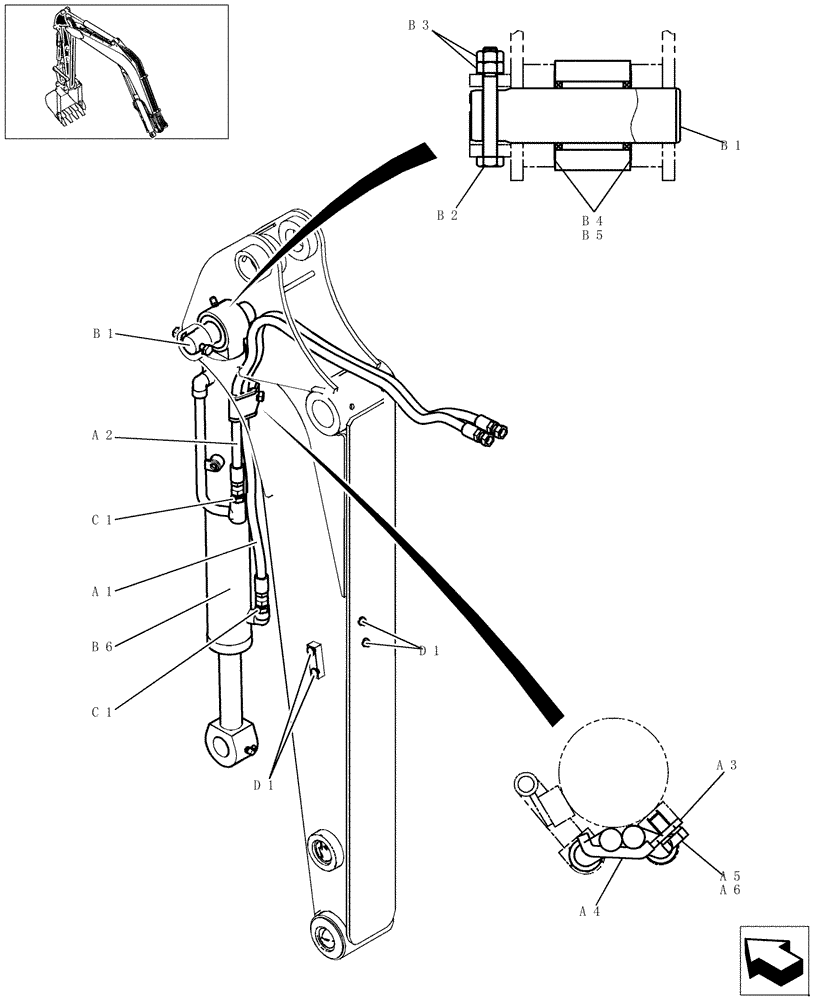 B 3
B 1
B 2
B 4
B 5
B 1
A 2
C 1
A 1
B 6
C 1
D 1
D 1
A 3
A 5
A 6
A 4