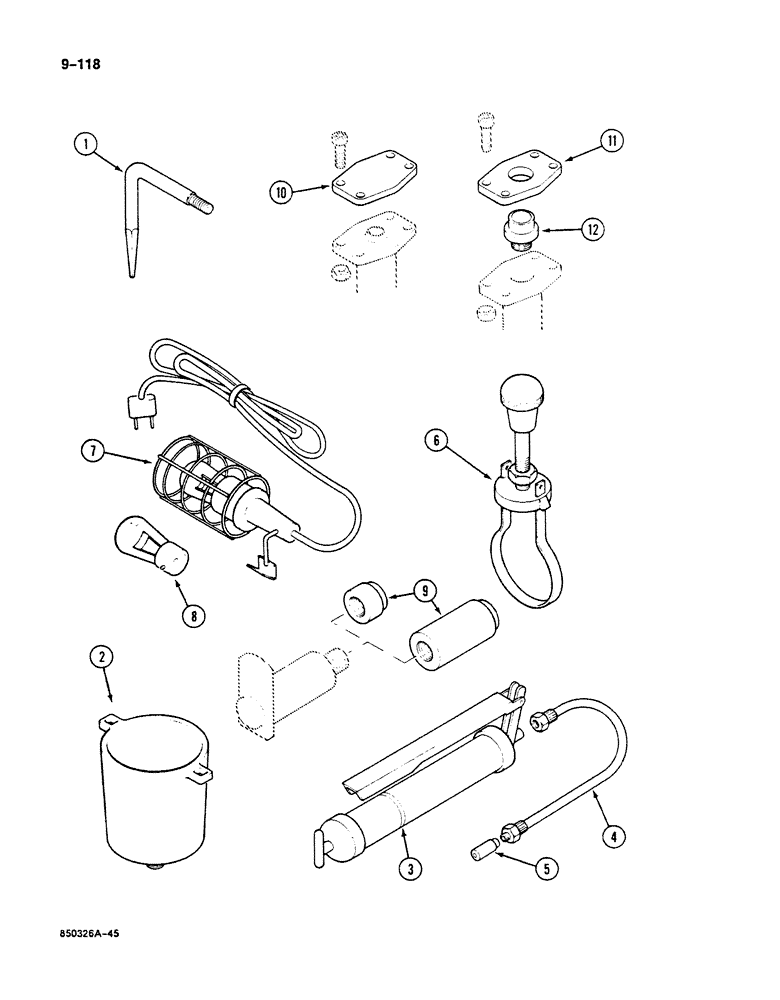 9-118

1

10

11

12

7

6

8

9

2

4

3

5

850326A-45