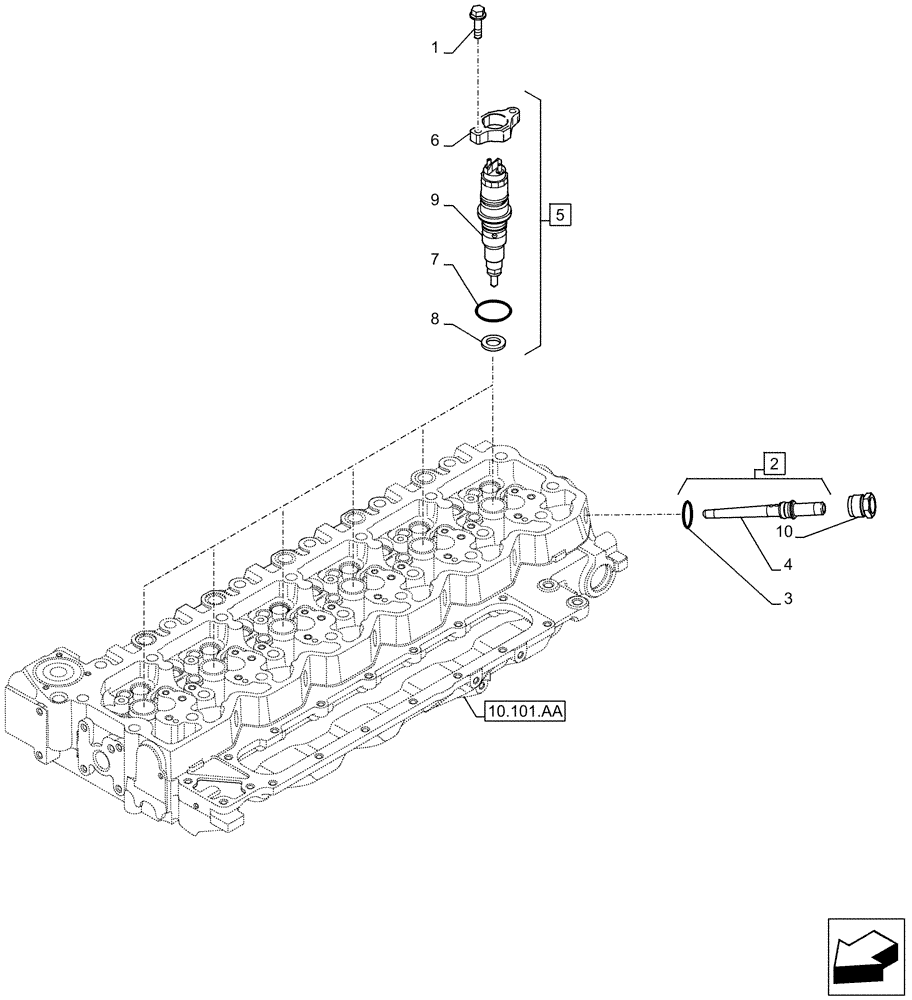 1
6
9
5
7
8
2
10
4
3
10.101.AA