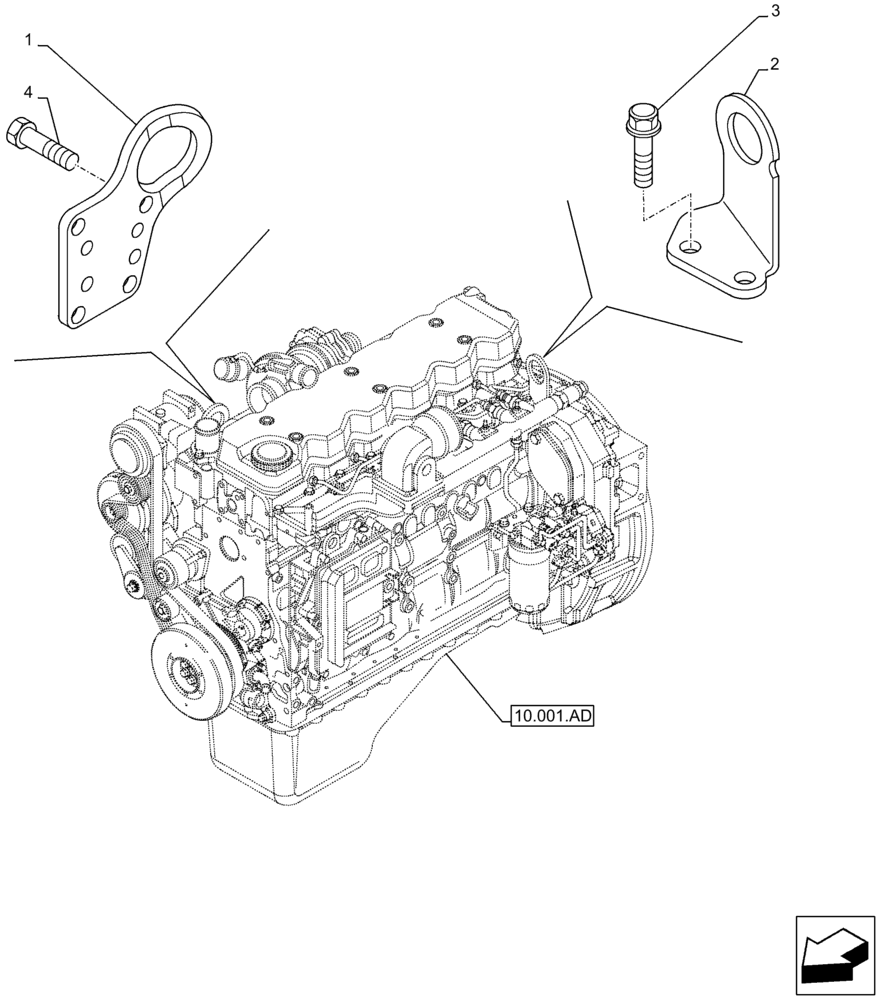 1
4
3
2
10.001.AD