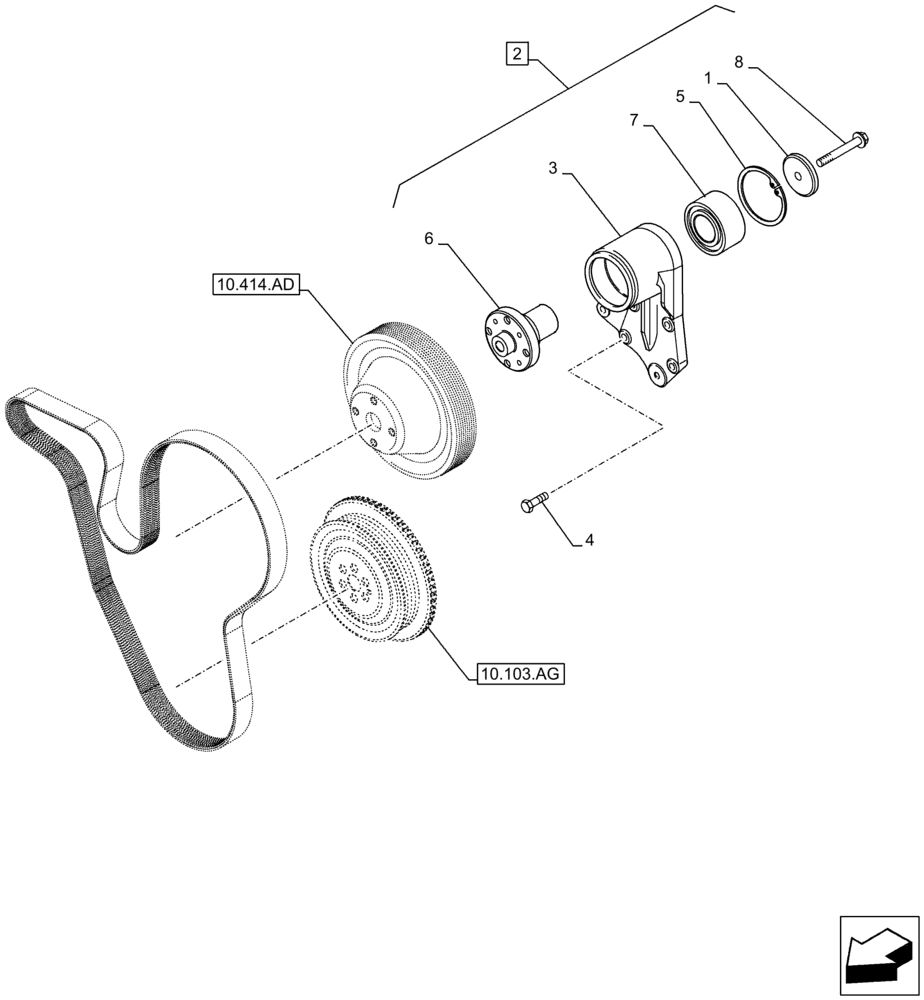 2
8
1
5
7
3
6
10.414.AD
4
10.103.AG