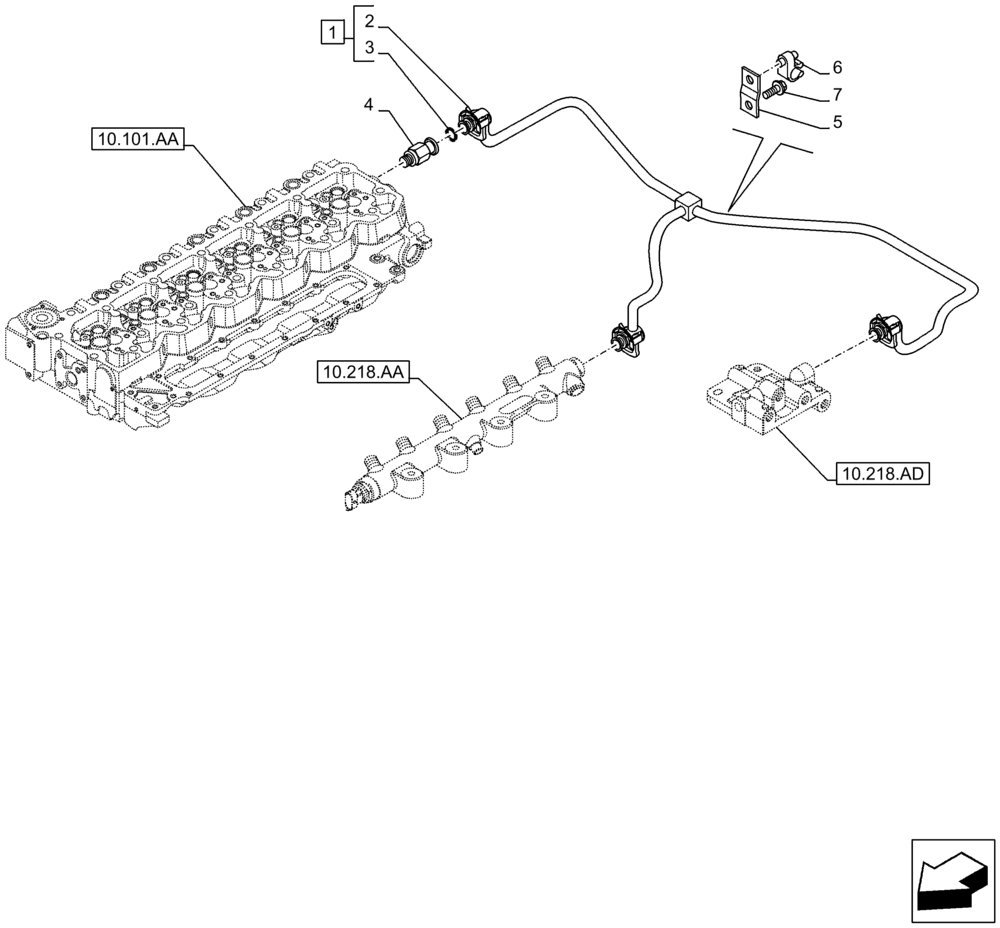 1
2
3
4
6
7
5
10.101.AA
10.218.AA
10.218.AD