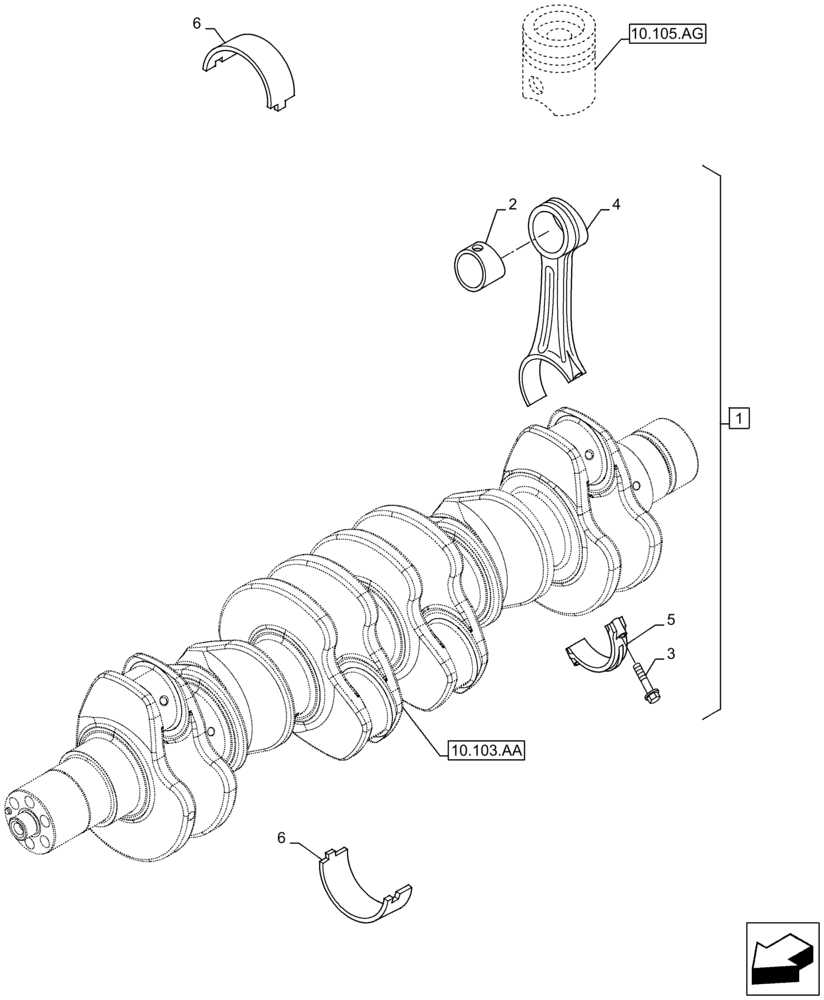 6

10.105.AG

2

4

1

5

3

10.103.AA

6