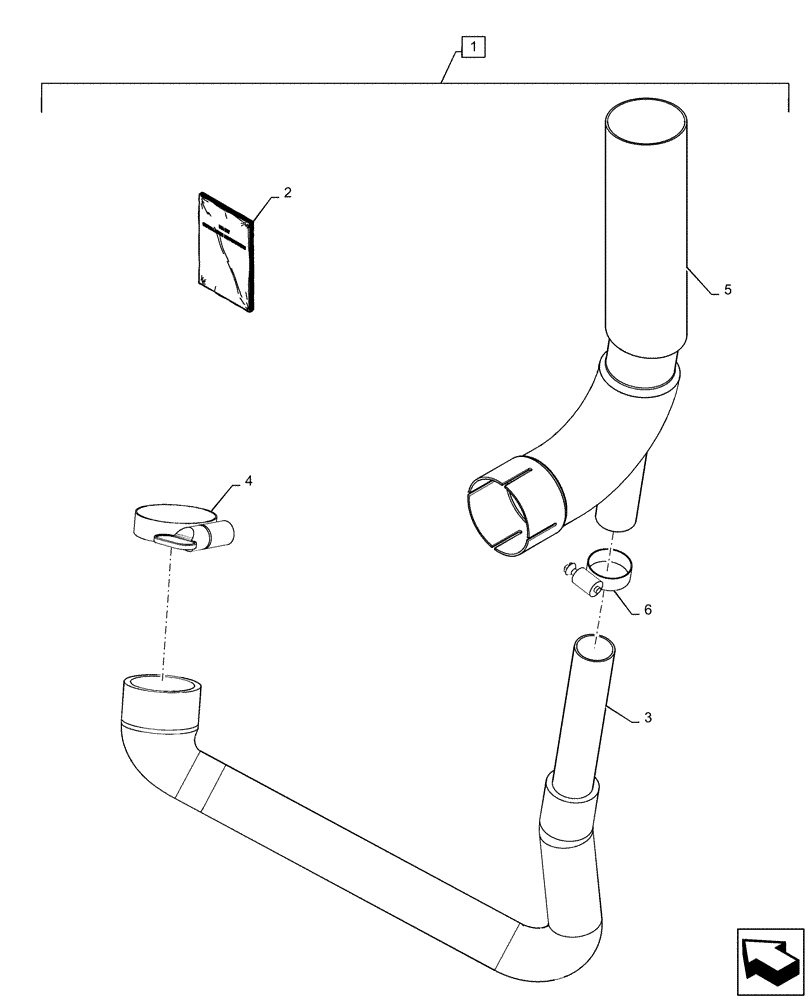 1
2
5
4
6
3