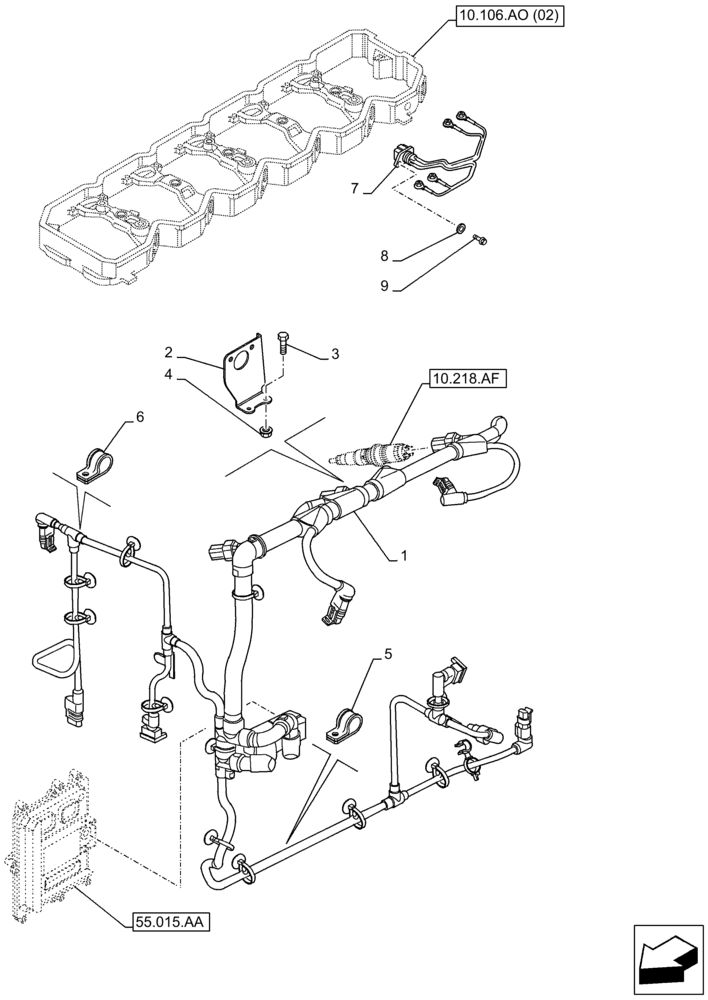 10.106.AO (02)

7

8

9

2

3

4

10.218.AF

6

1

5

55.015.AA