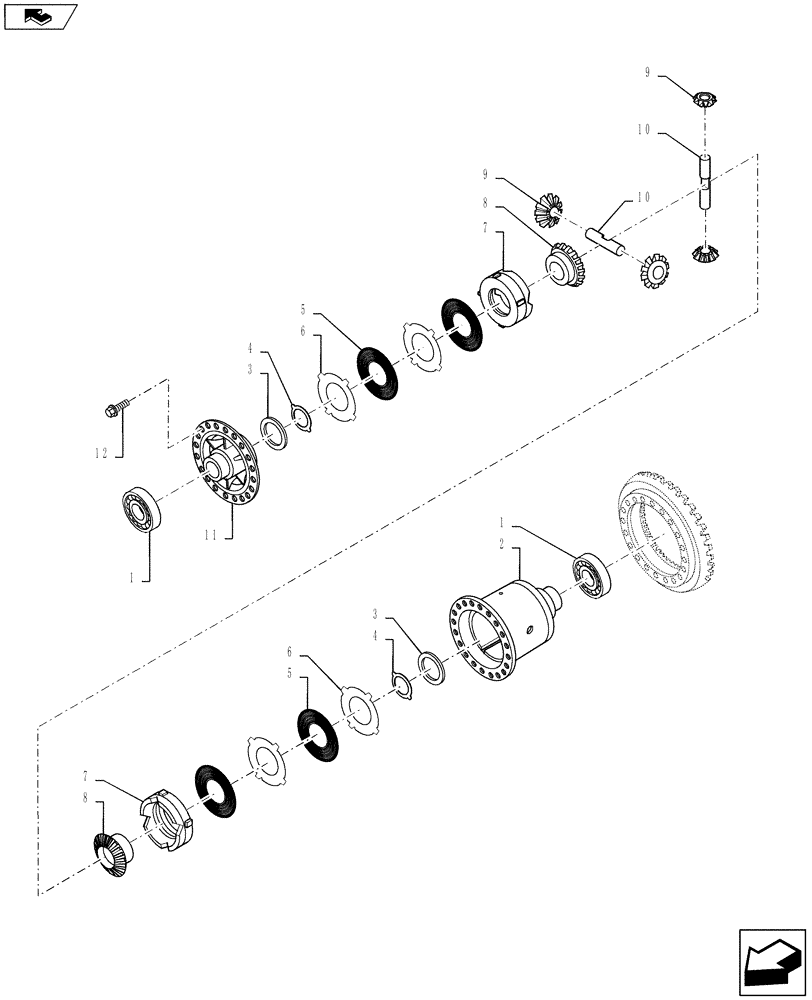 9
10
9
10
8
7
5
6
4
3
12
11
1
1
2
3
4
6
5
7
8