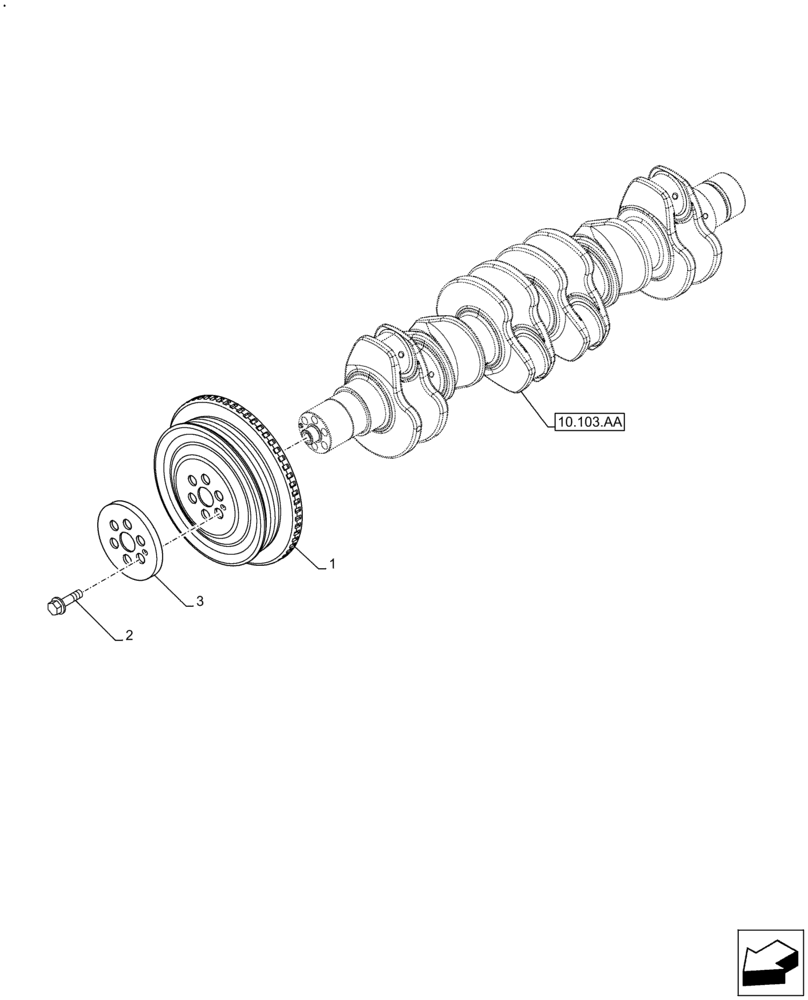 10.103.AA

1

3

2