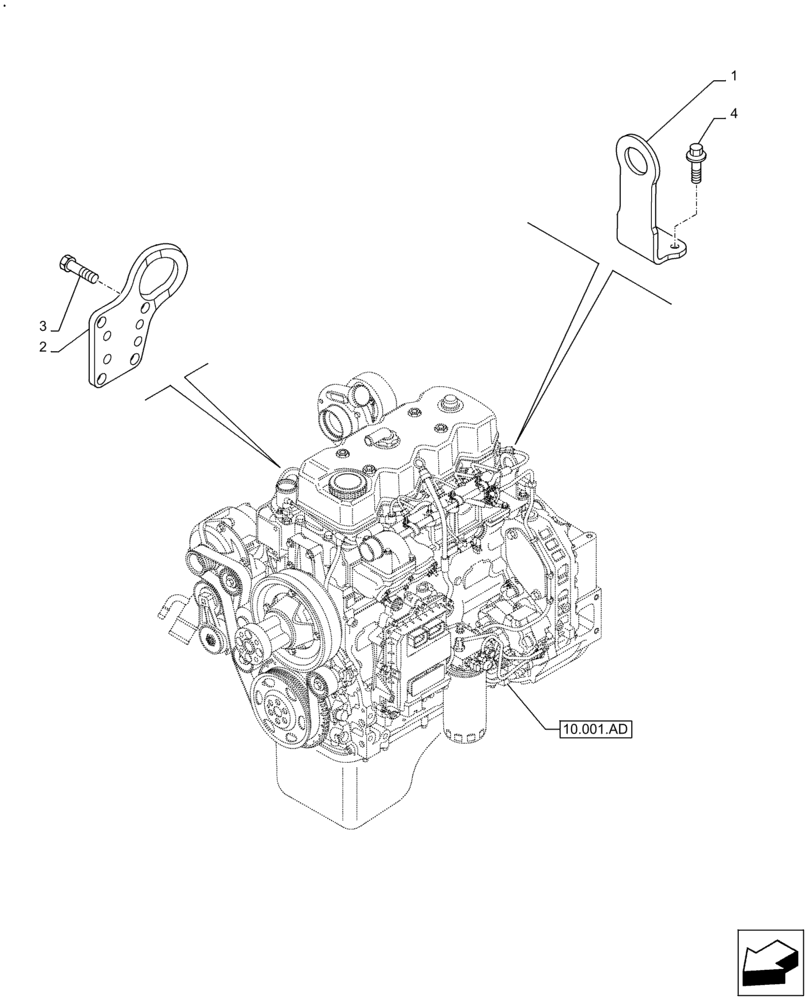 1
4
3
2
10.001.AD