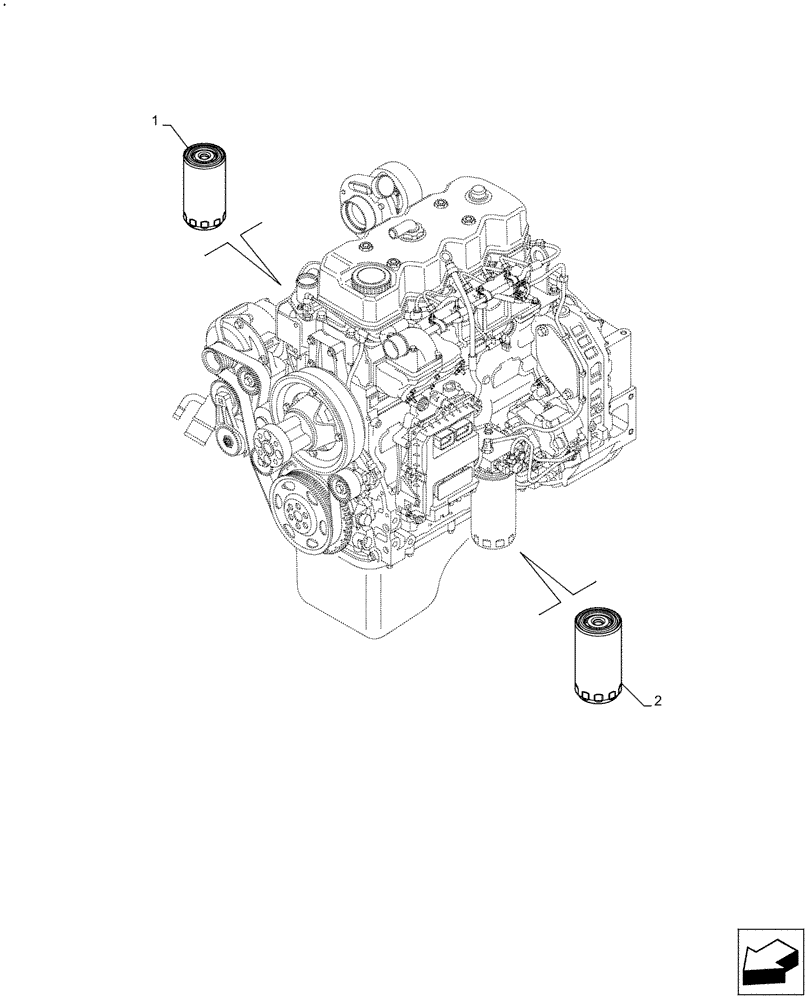 1

2