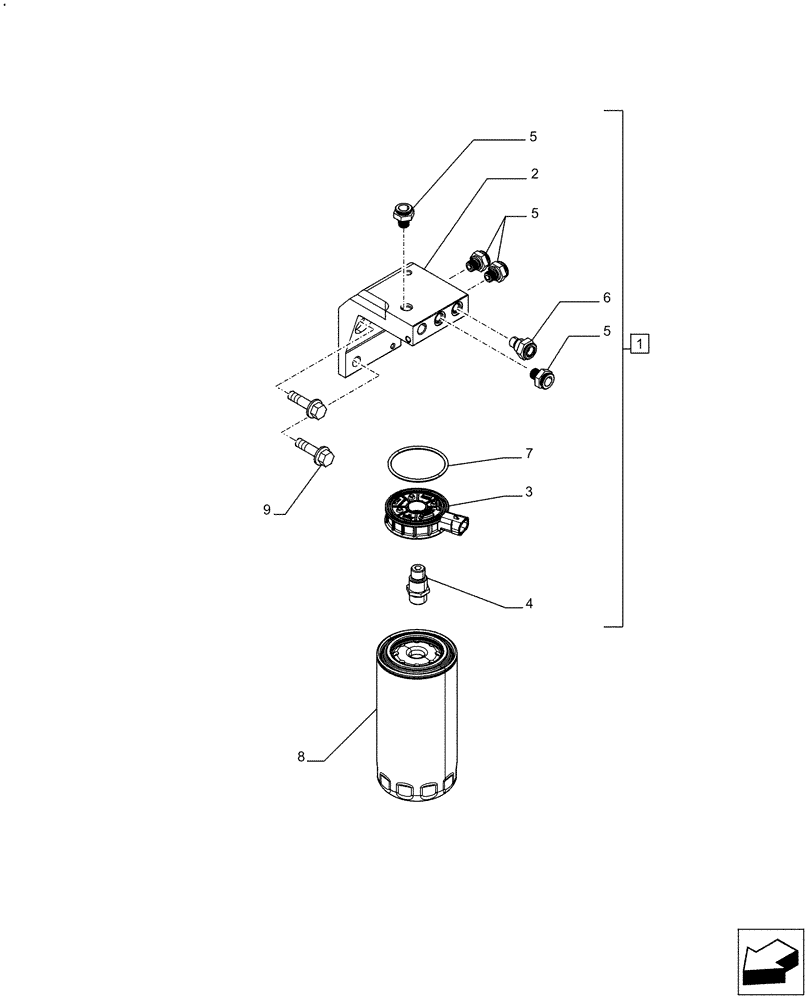 5
2
5
6
5
1
7
3
9
4
8