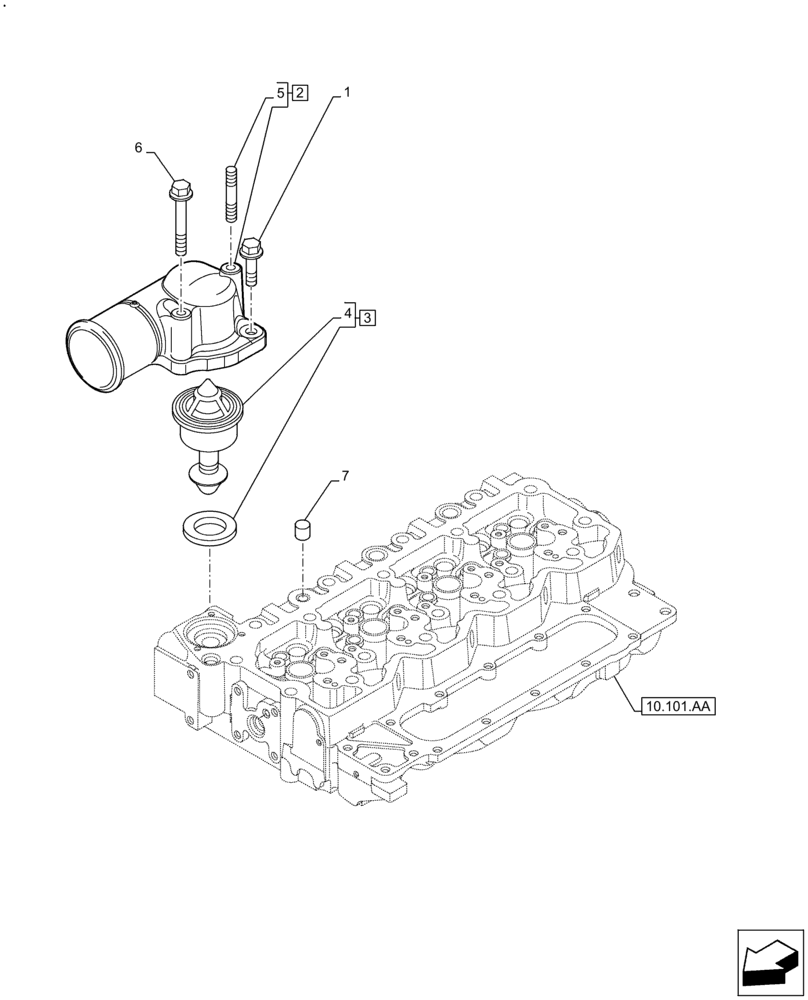 5 2
1
6
4 3
7
10.101.AA