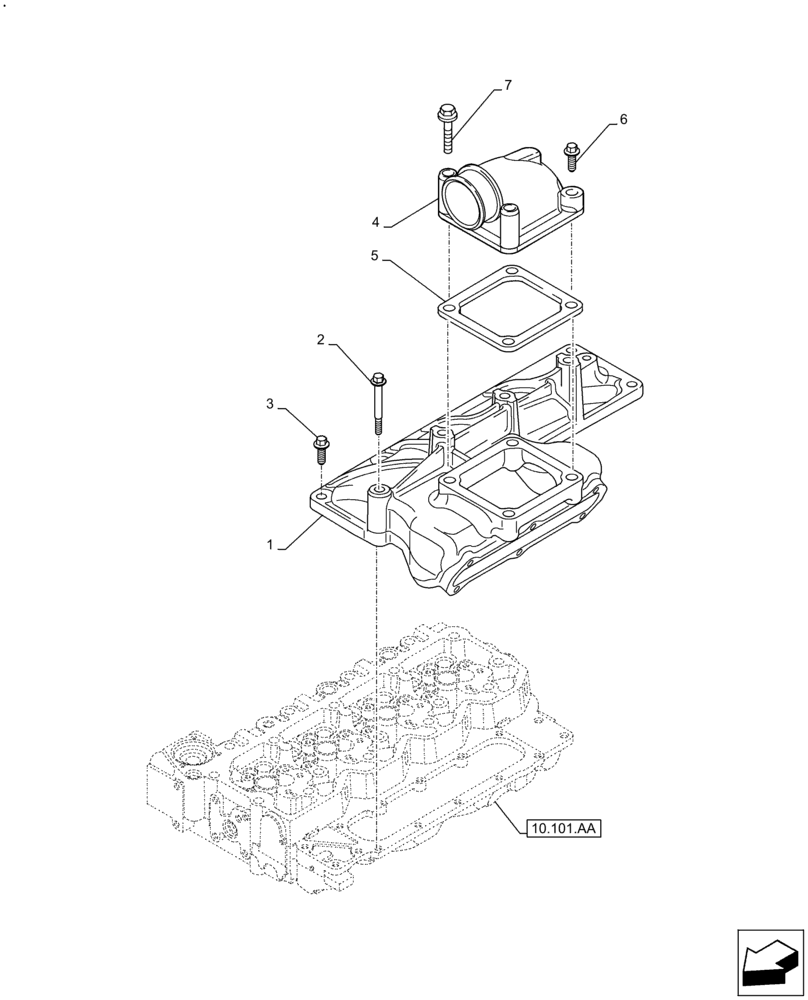 7
6
4
5
2
3
1
10.101.AA