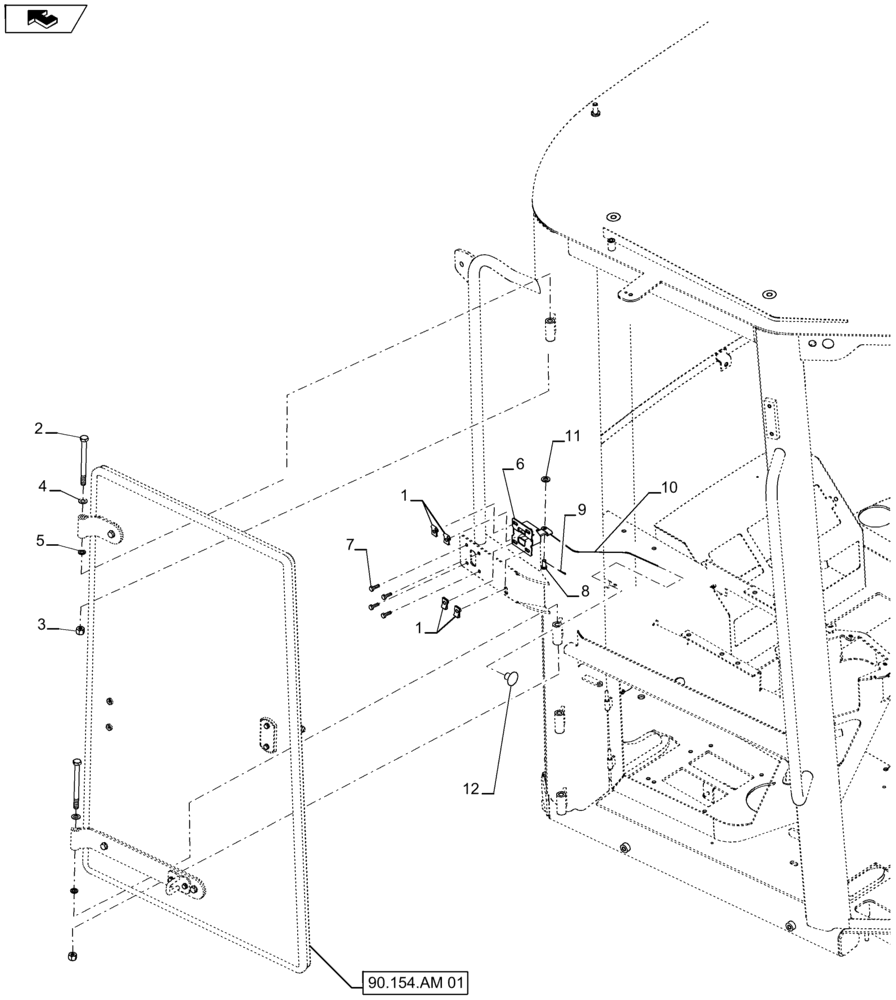 2
4
5
3
1
7
1
6
11
9
10
8
12
90.154.AM 01