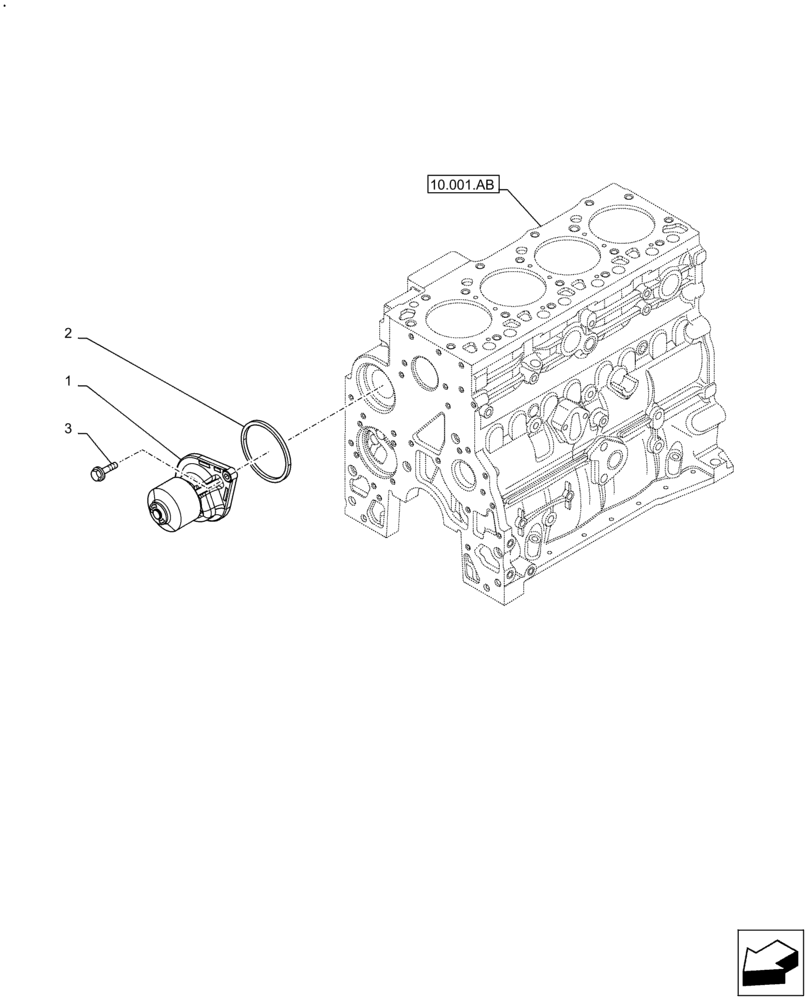 10.001.AB

2

1

3