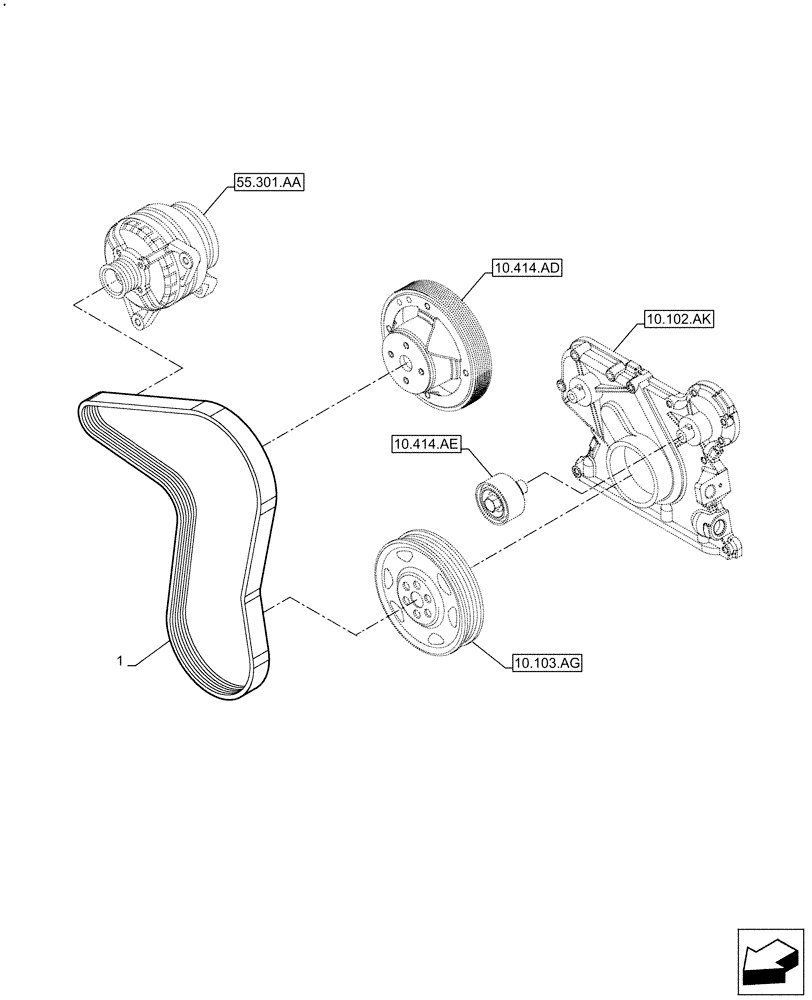 55.301.AA

10.414.AD

10.102.AK

10.414.AE

1

10.103.AG