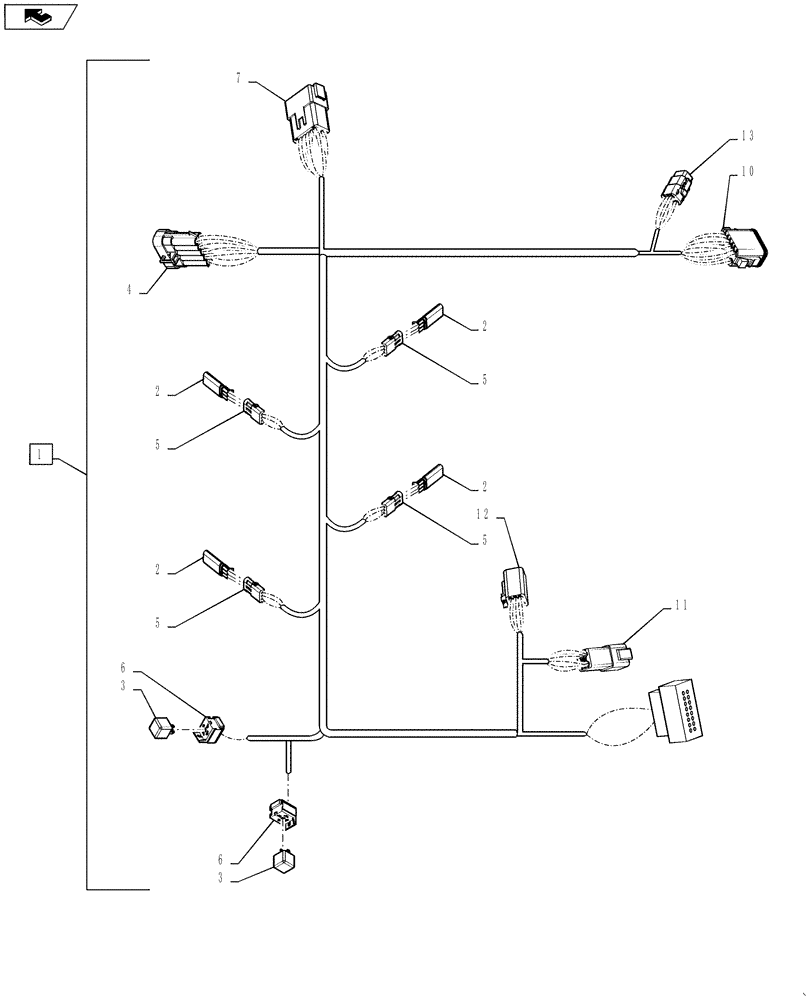 7
13
10
4
2
5
2
5
1
2
5
12
2
5
11
6
3
6
3