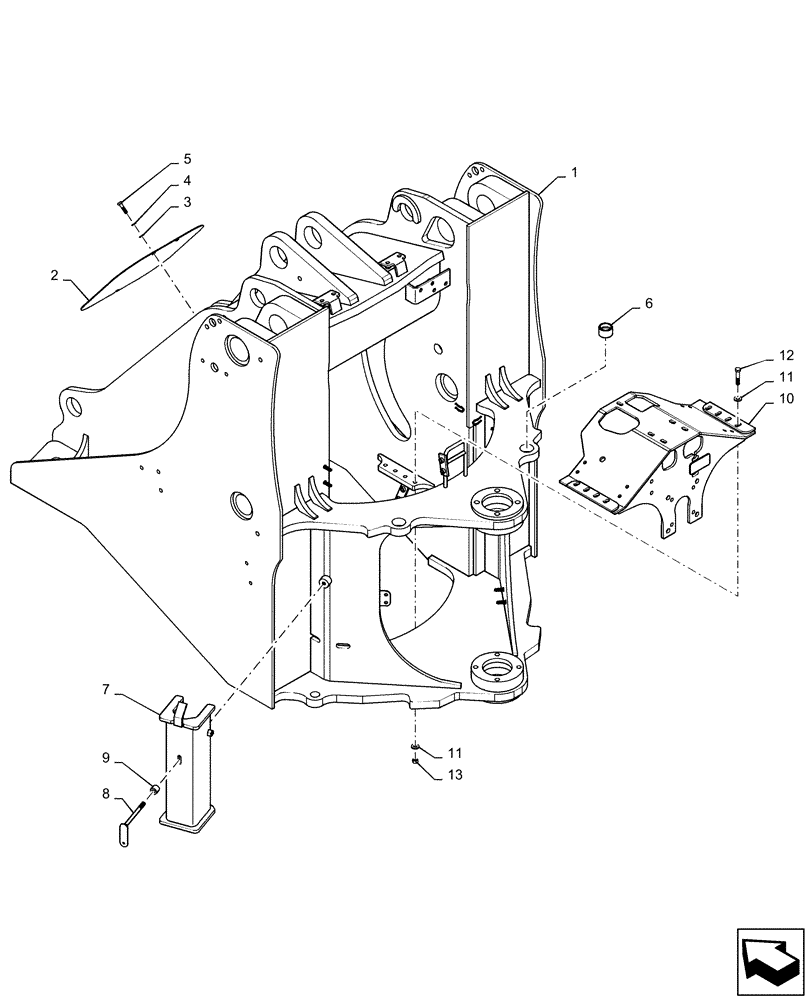 5
4
3
2
1
6
12
11
10
7
9
8
11
13