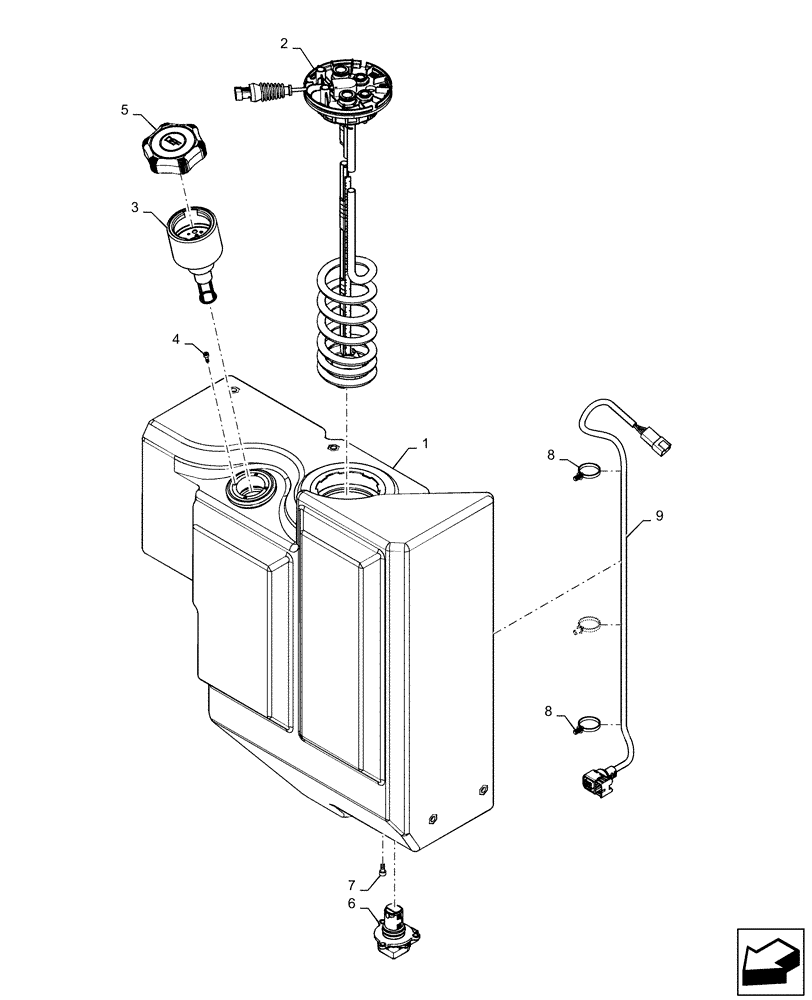 2
5
3
4
1
8
9
8
7
6