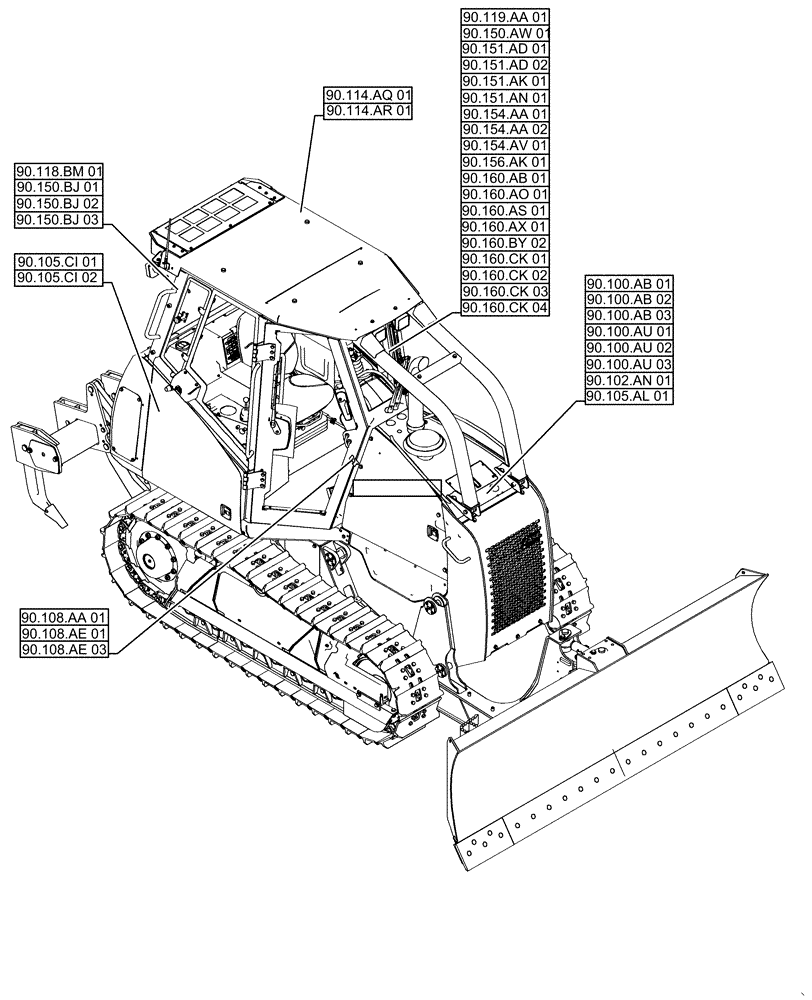 90.119.AA 01
90.150.AW 01
90.151.AD 01
90.151.AD 02
90.151.AK 01
90.151.AN 01
90.154.AA 01
90.154.AA 02
90.154.AV 01
90.156.AK 01
90.160.AB 01
90.160.AO 01
90.160.AS 01
90.160.AX 01
90.160.BY 02
90.160.CK 01
90.160.CK 02
90.160.CK 03
90.160.CK 04

90.114.AQ 01
90.114.AR 01

90.118.BM 01
90.150.BJ 01
90.150.BJ 02
90.150.BJ 03

90.105.CI 01
90.105.CI 02

90.100.AB 01
90.100.AB 02
90.100.AB 03
90.100.AU 01
90.100.AU 02
90.100.AU 03
90.102.AN 01
90.105.AL 01

90.108.AA 01
90.108.AE 01
90.108.AE 03