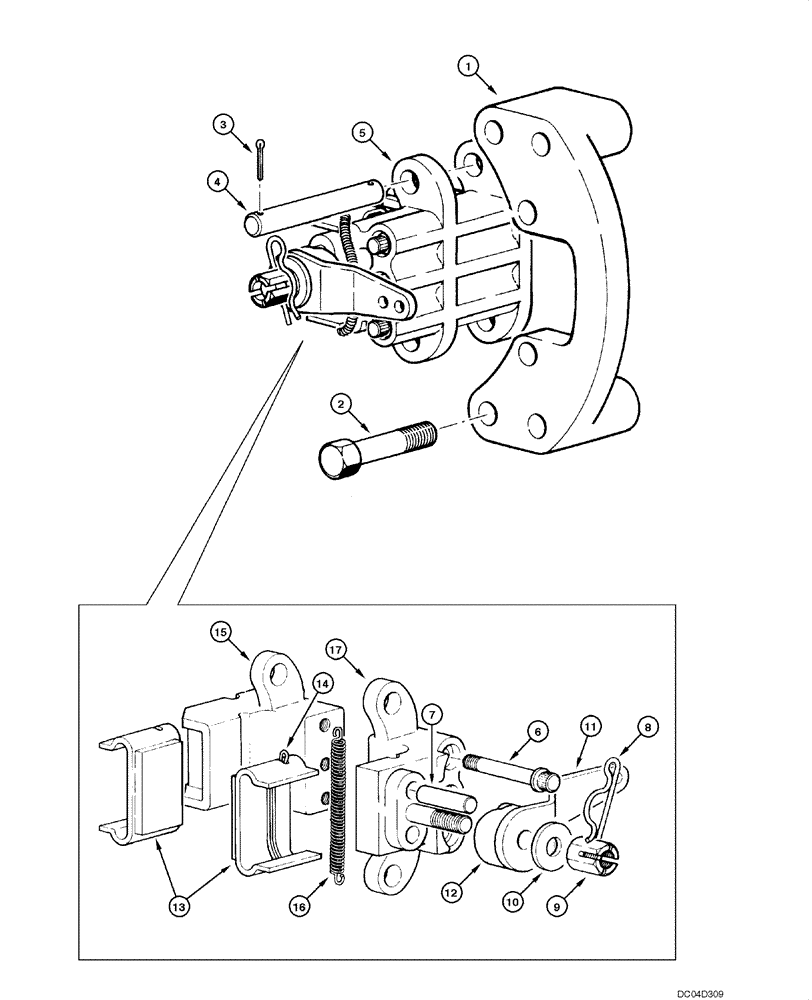 1
3
5
4
2
15
17
14
7
6
11
8
13
16
12
10
9
DC04D309