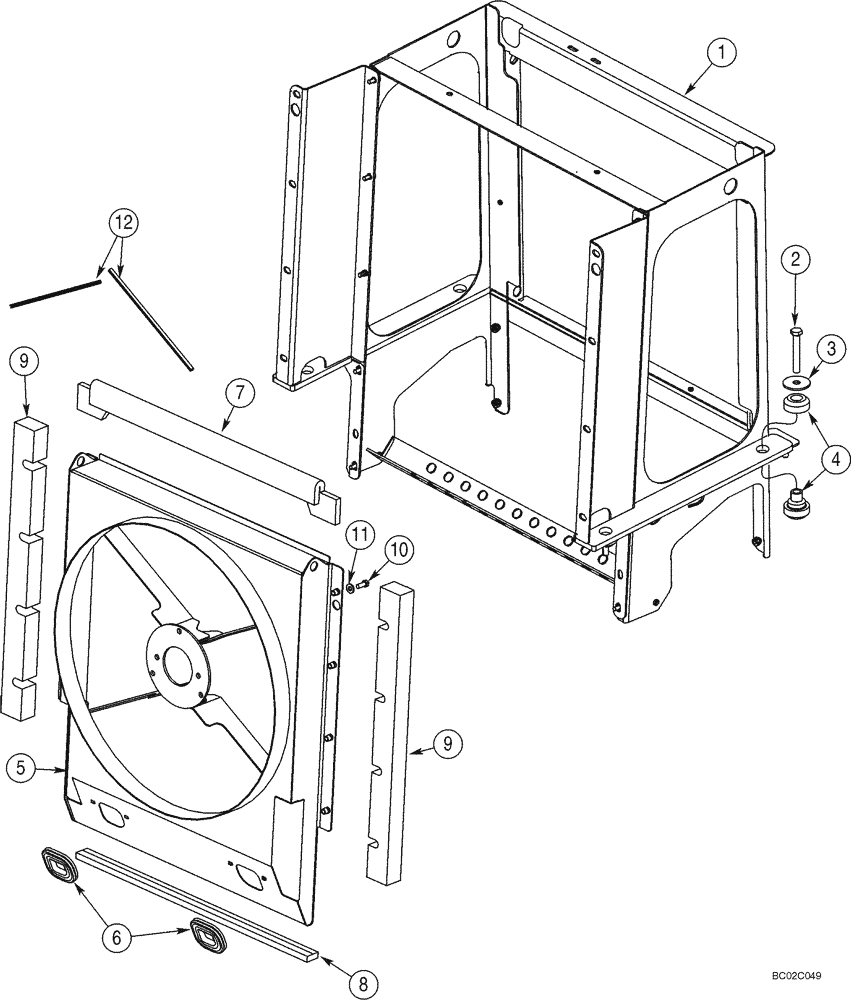 1
12
2
3
9
7
4
11
10
9
5
6
8
BC02C049