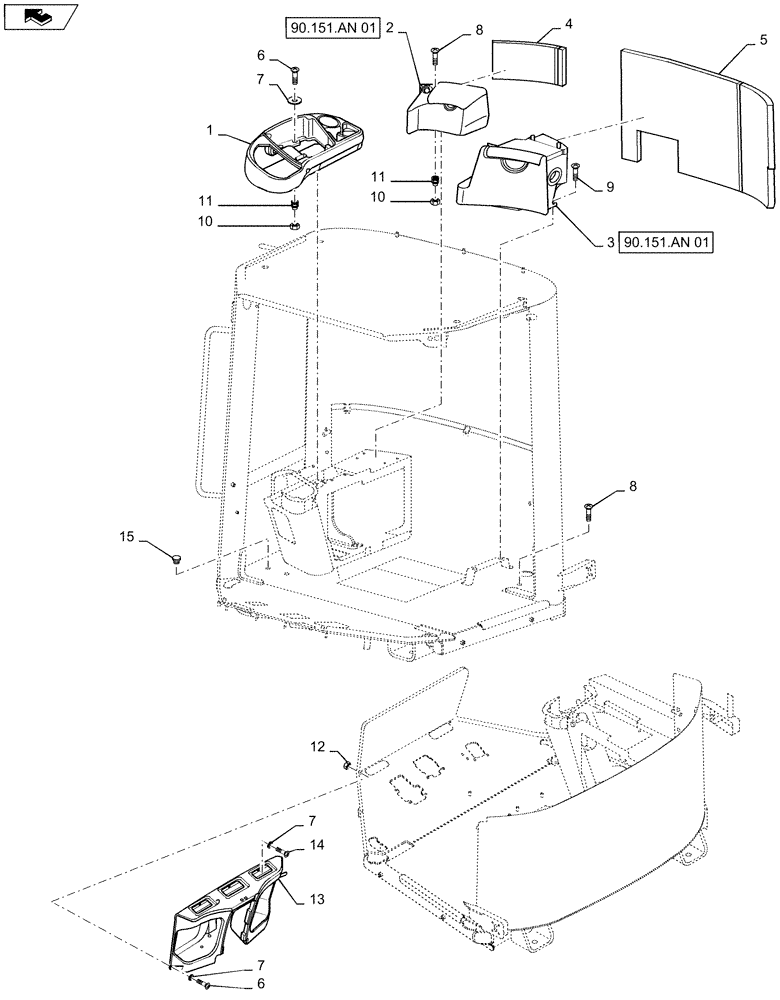 90.151.AN 01
2
8
4
5
6
7
1
11
10
11
10
9
3
90.151.AN 01
8
15
12
7
14
13
7
6