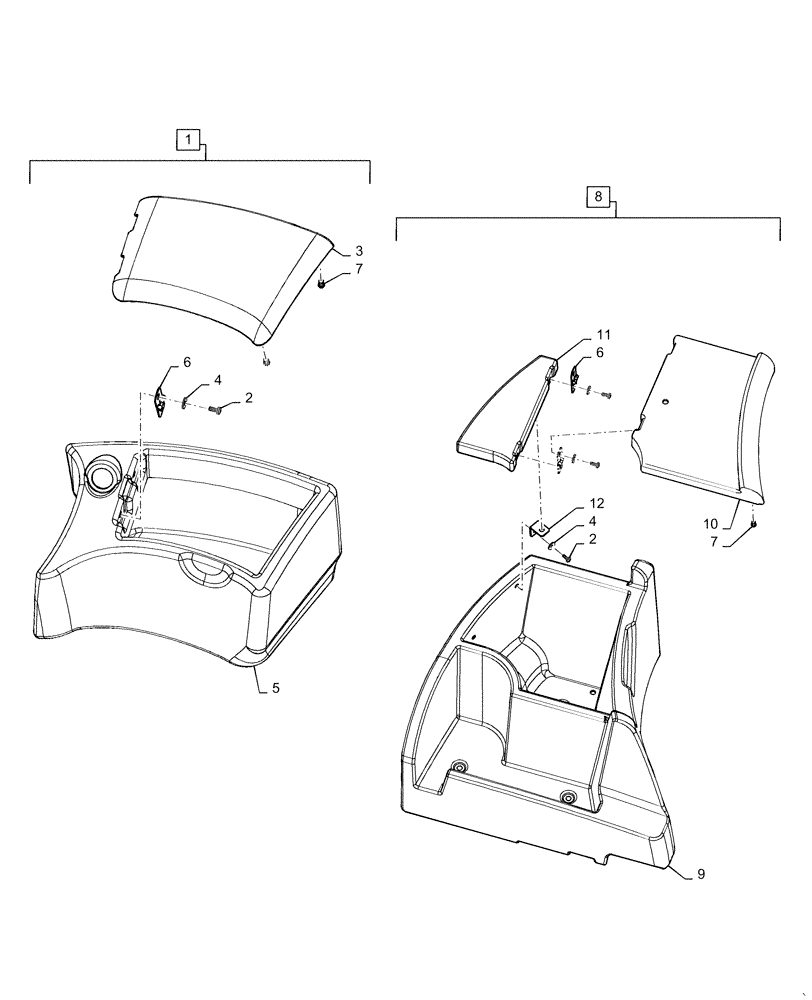 1
3
7
6
4
2
5
8
11
6
12
4
2
10
7
9