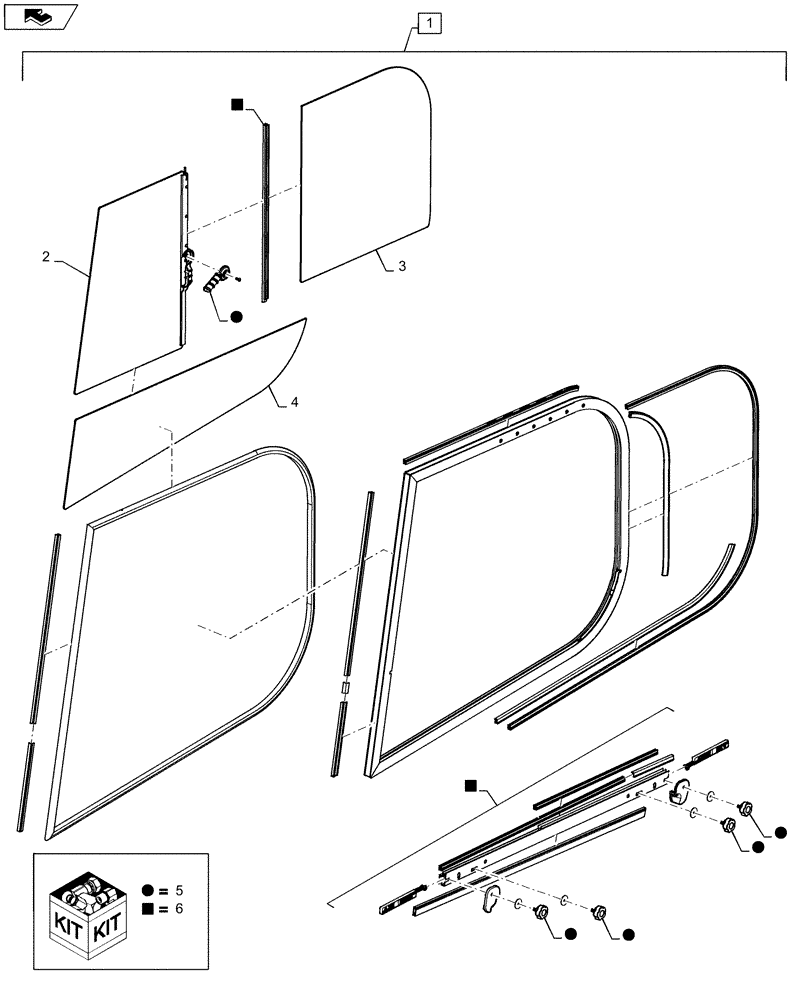 1
2
3
4
KIT KIT
● = 5
■ = 6