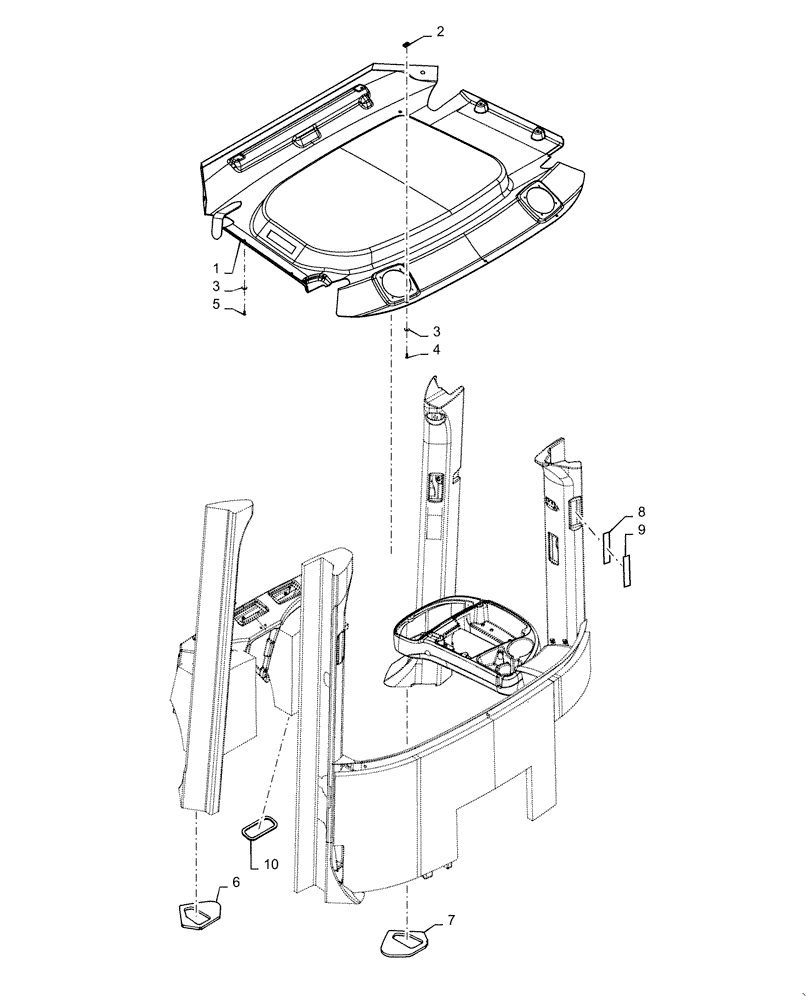 2
1
3
5
3
4
8
9
10
6
7