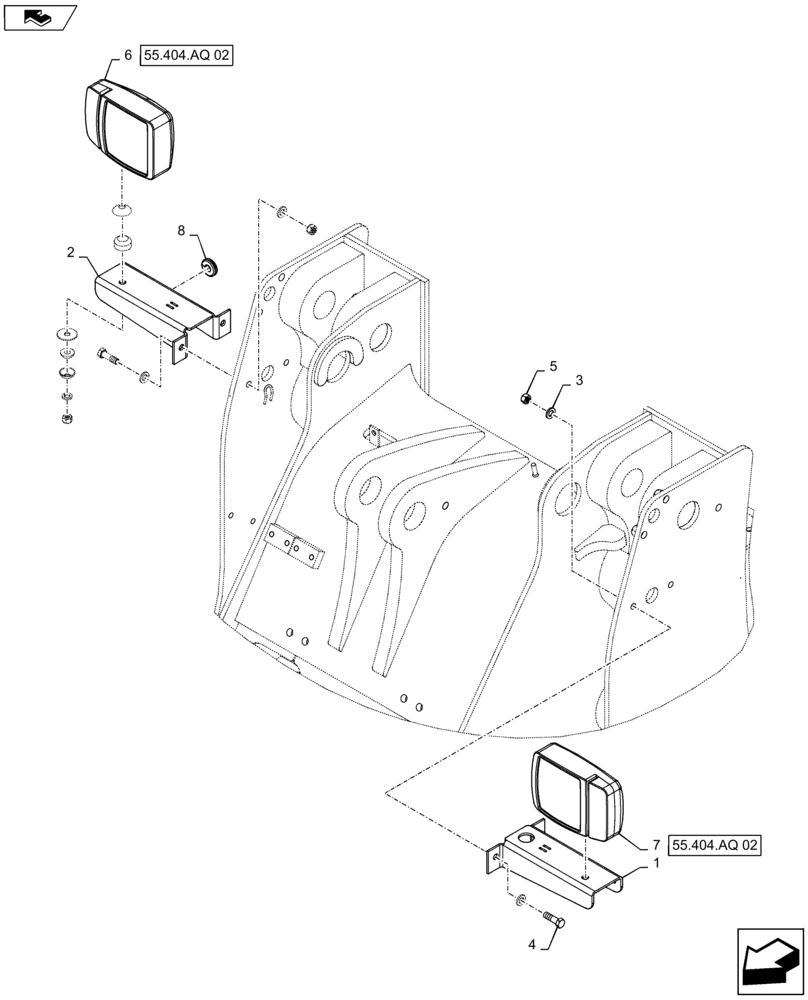 6
55.404.AQ 02
8
2
5
3
7
55.404.AQ 02
1
4