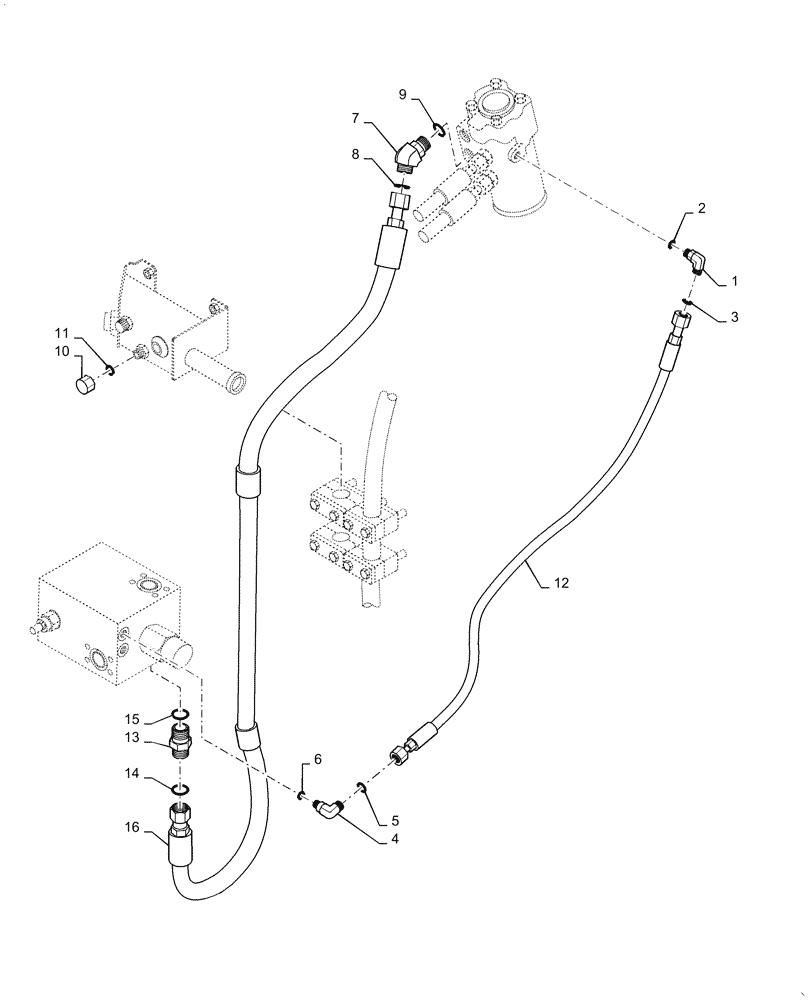 9
7
8
2
1
3
11
10
12
15
13
14
6
5
4
16