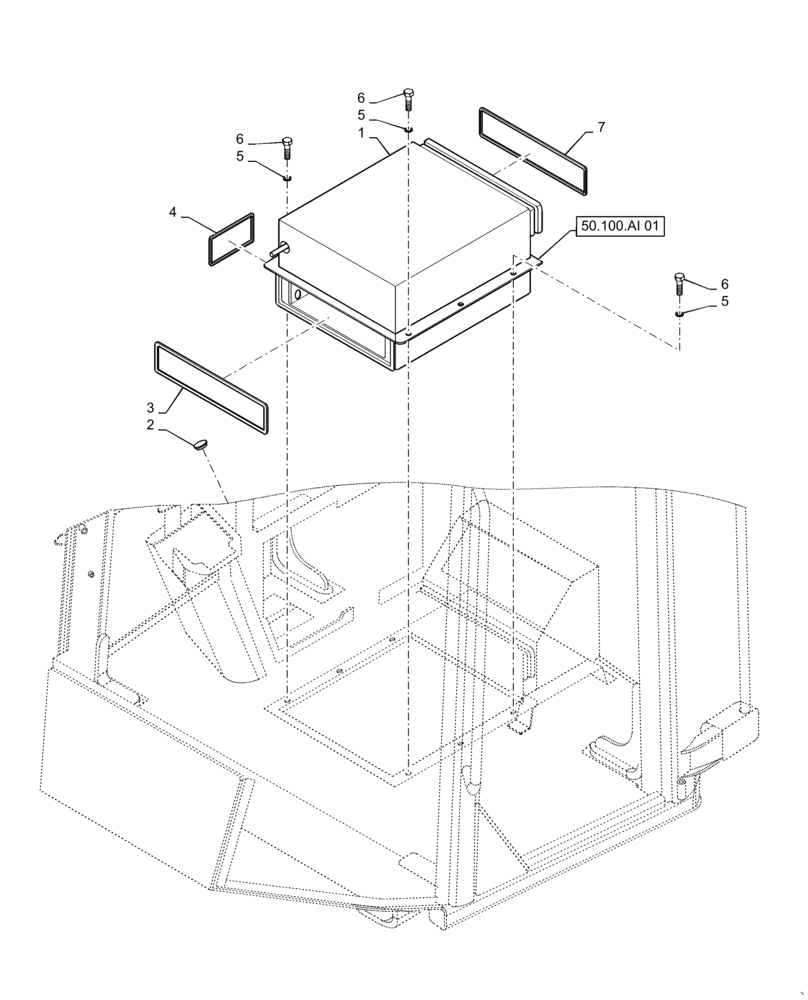 6
5
1
7
6
5
4
50.100.AI 01
6
5
3
2