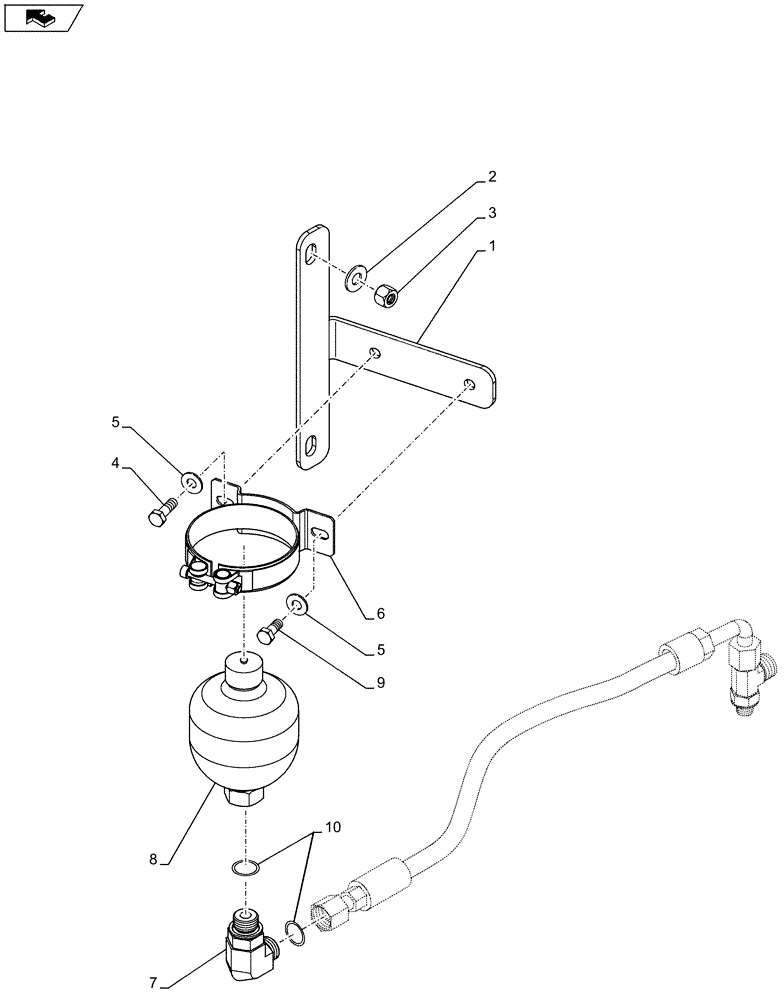 2
3
1
5
4
6
5
9
8
10
7