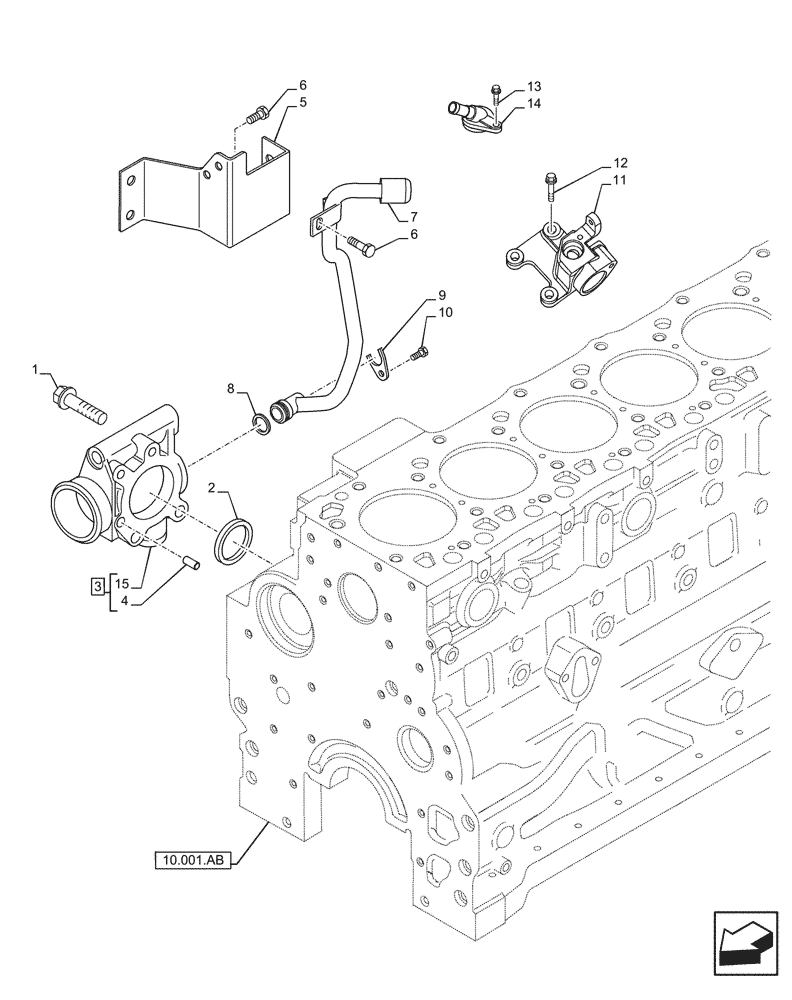 6
5
13
14
12
11
7
6
9
10
1
8
2
3
15
4
10.001.AB